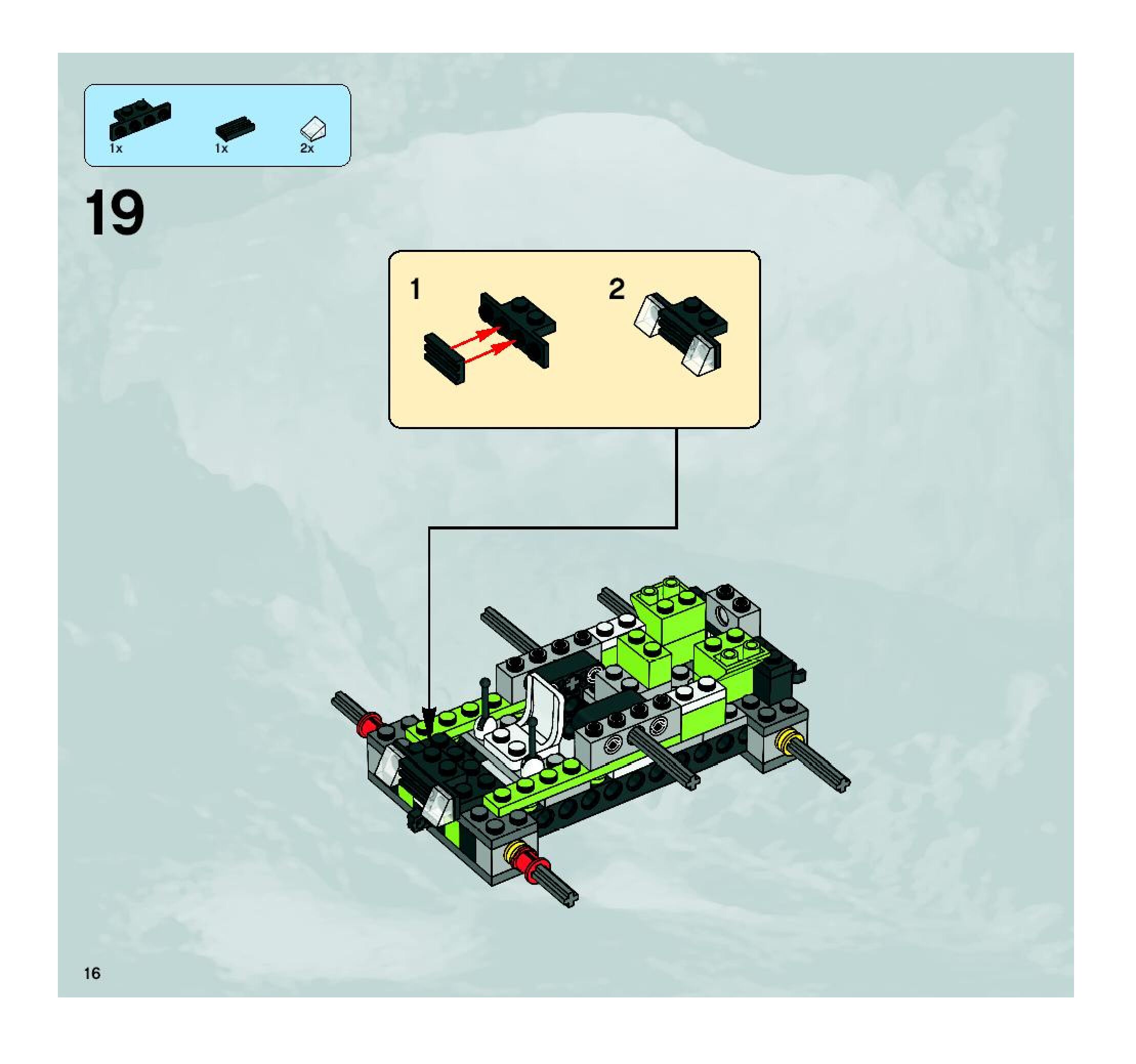 1x
1x
2x

19

1

2

16