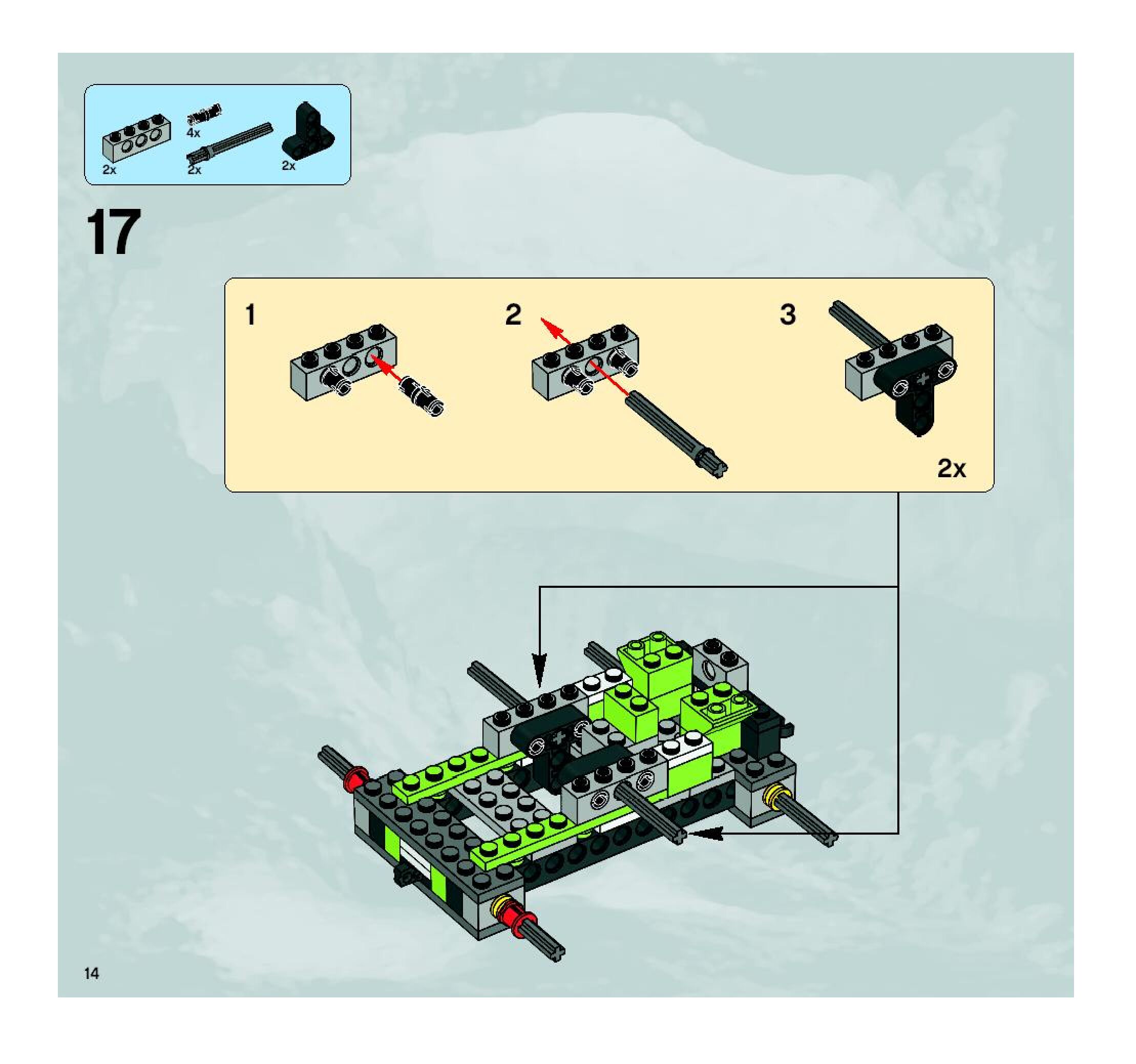 4x
2x
2x
2x

17

1

2

3

2x

14