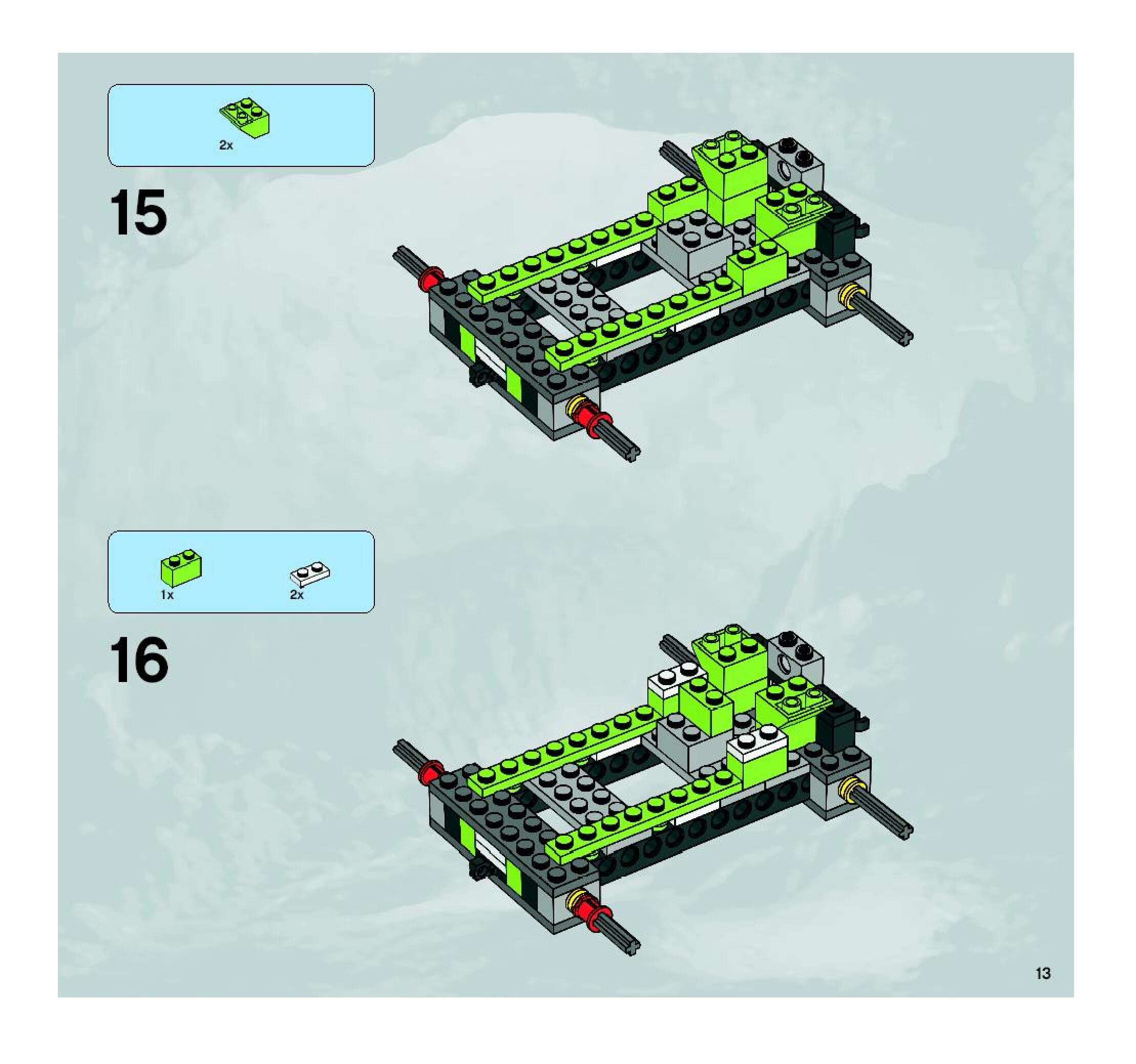 2x

15

1x

2x

16

13