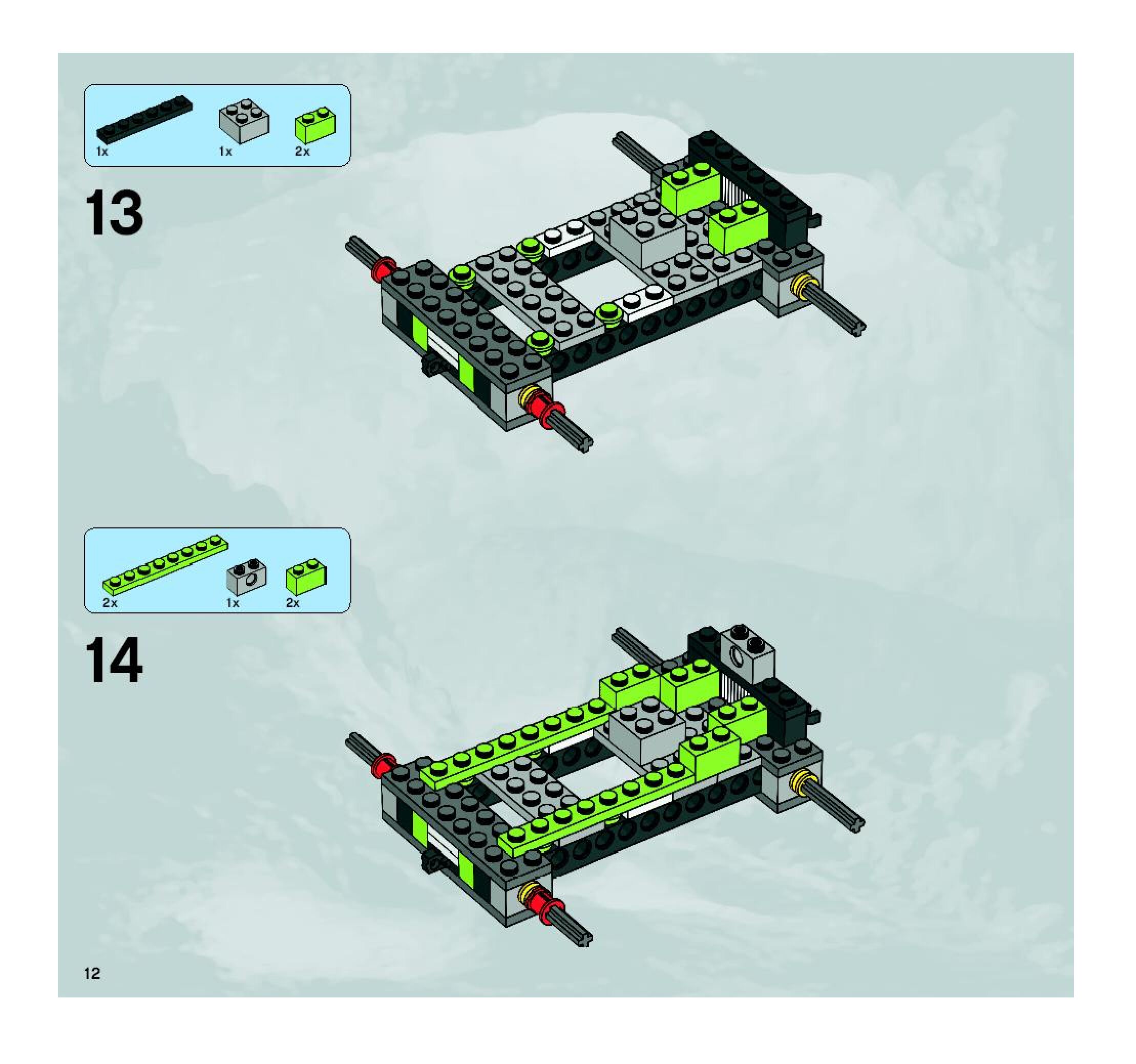 1x 1x 2x

13

2x 1x 2x

14

12