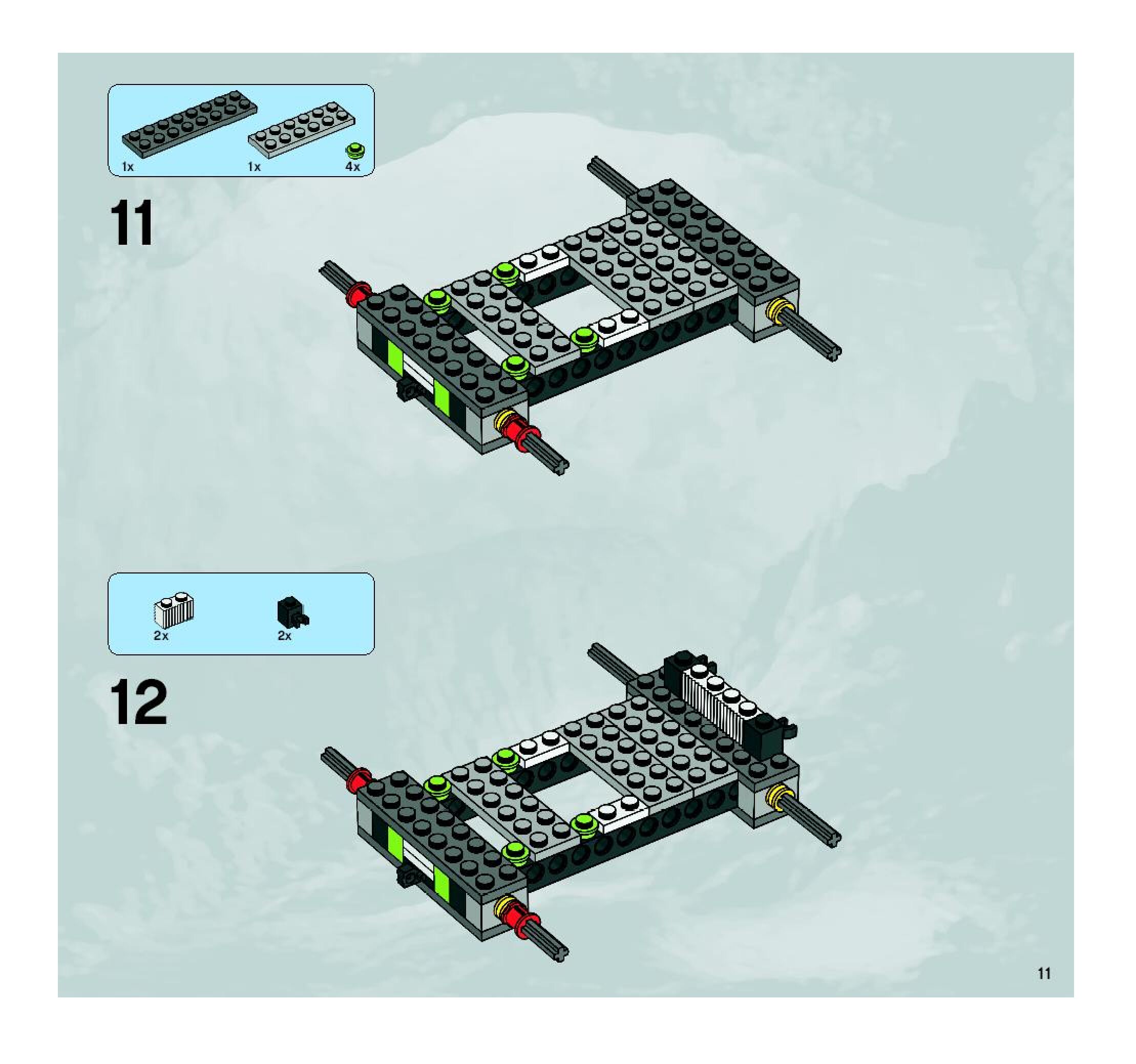 1x
1x
4x

11

2x
2x

12

11