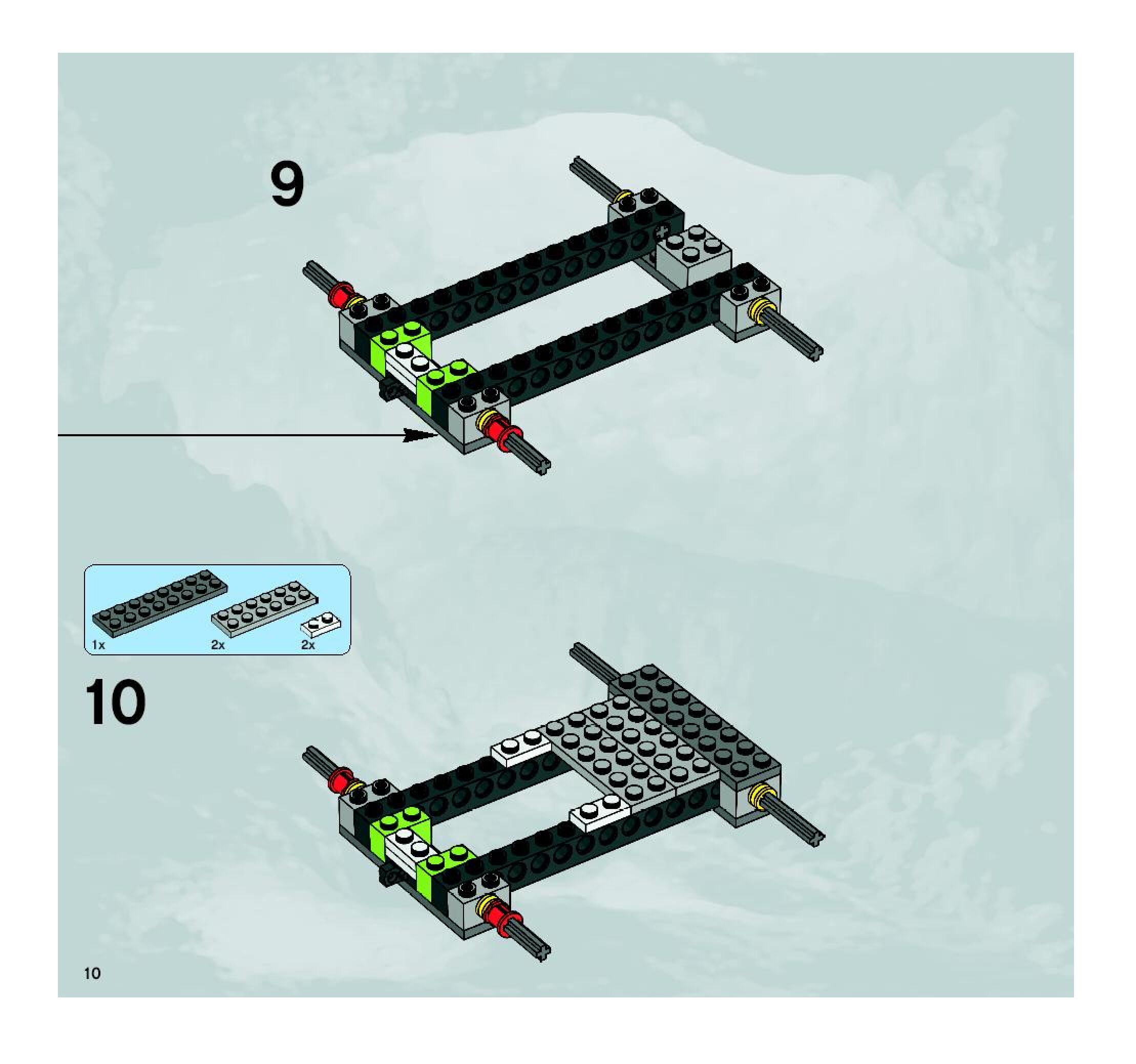 9

1x
2x
2x

10

10