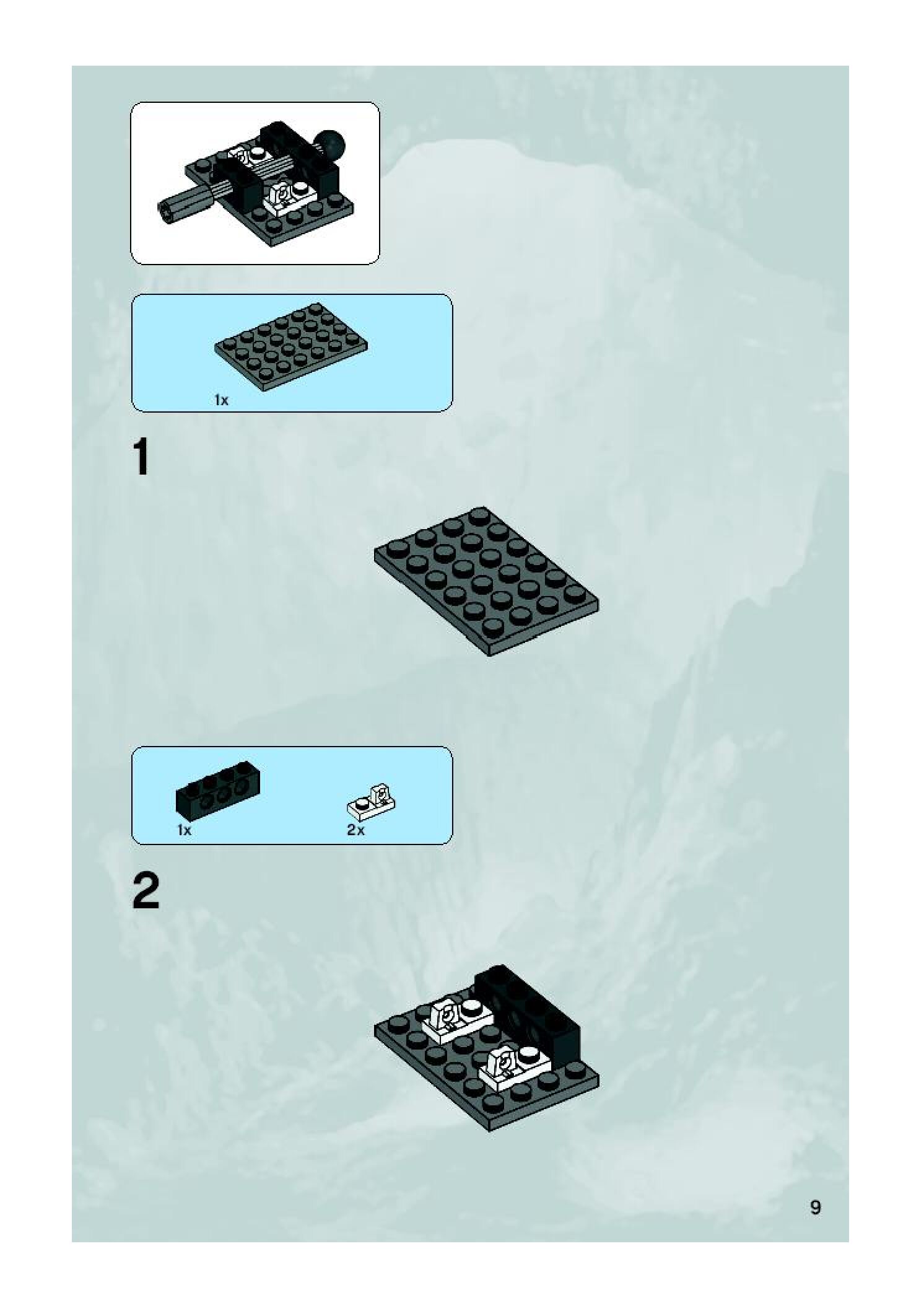 1x

1

1x

2x

2

9