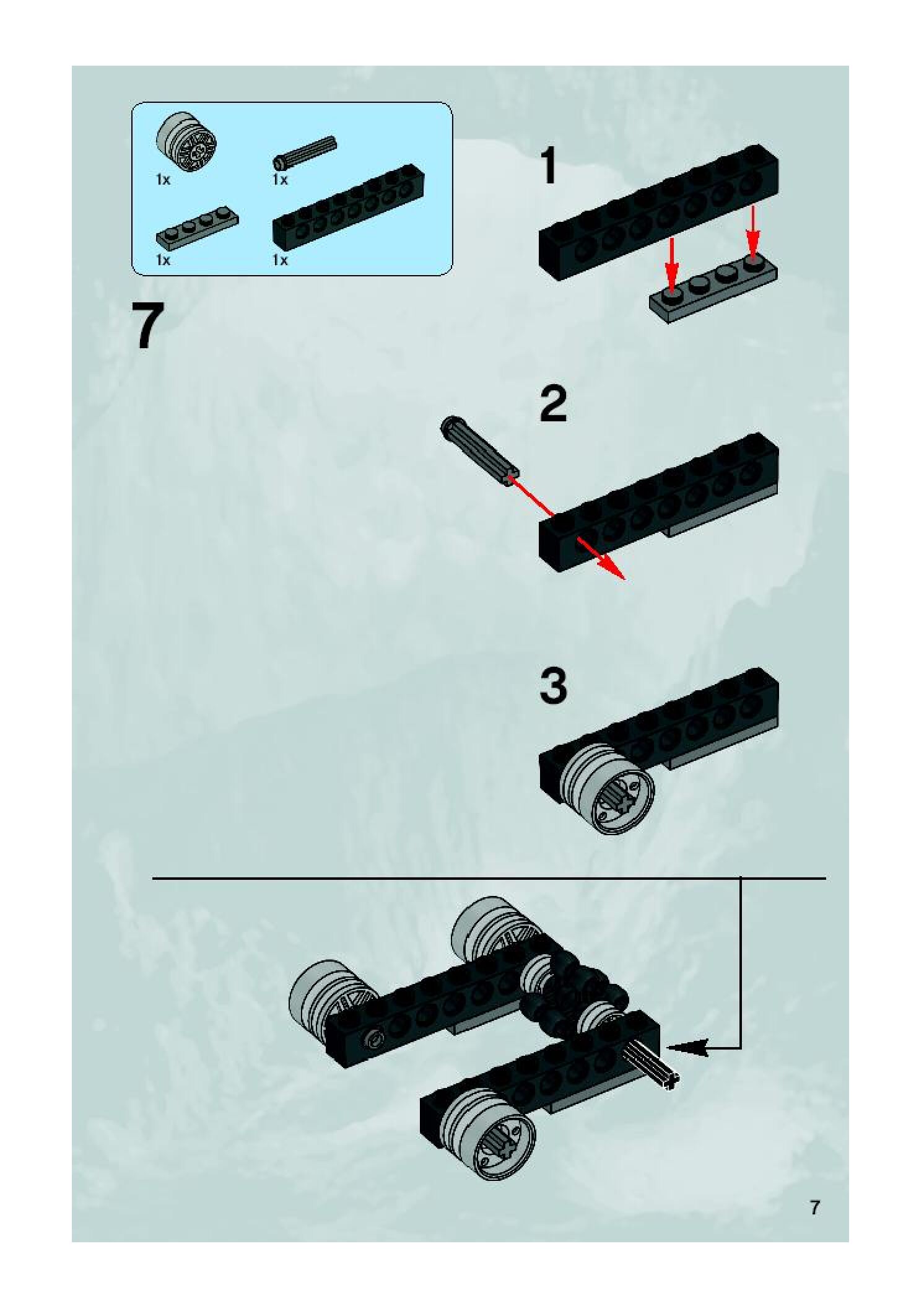 1x
1x
1x
1x

7

1

2

3

7