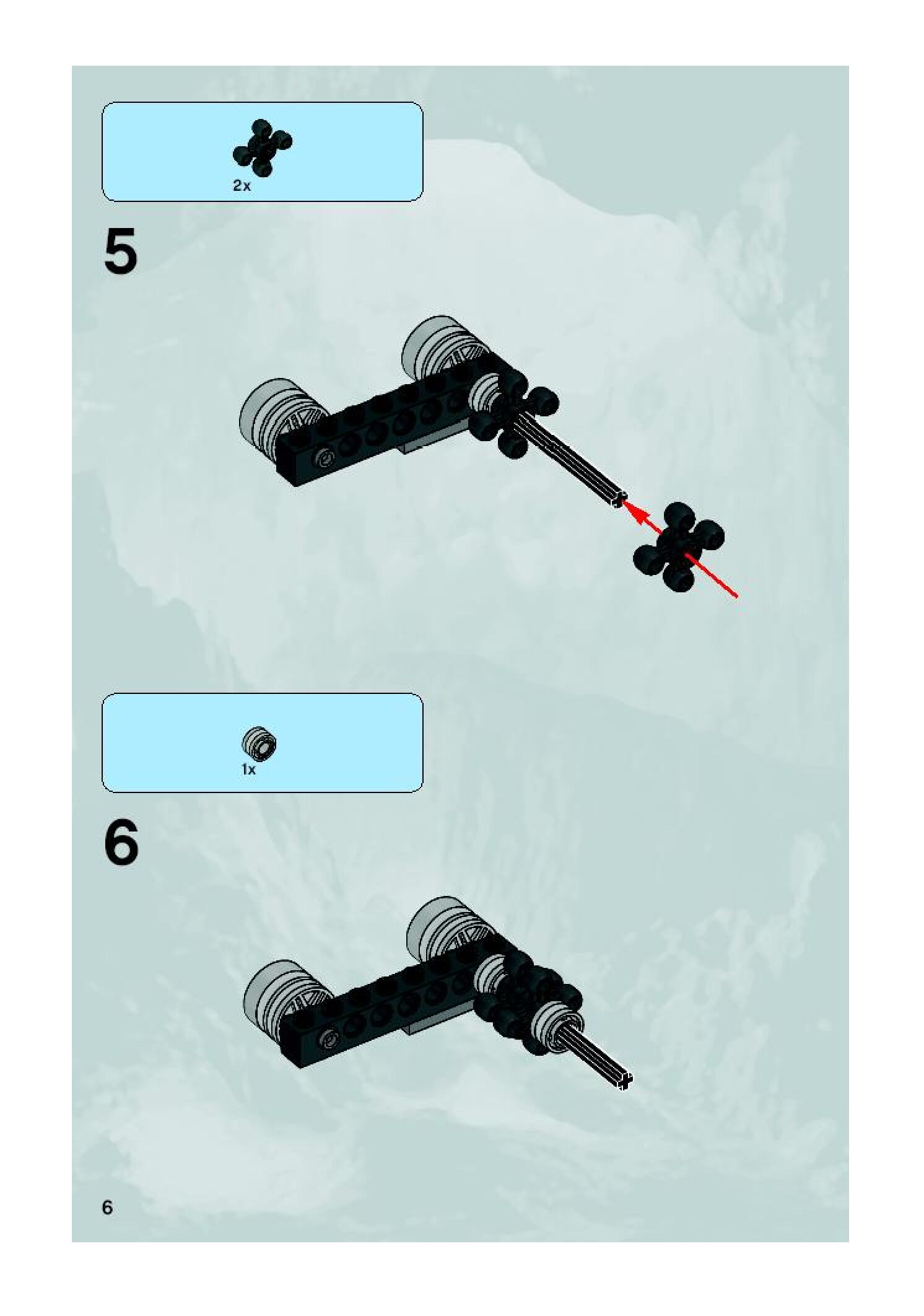 2x

5

1x

6

6