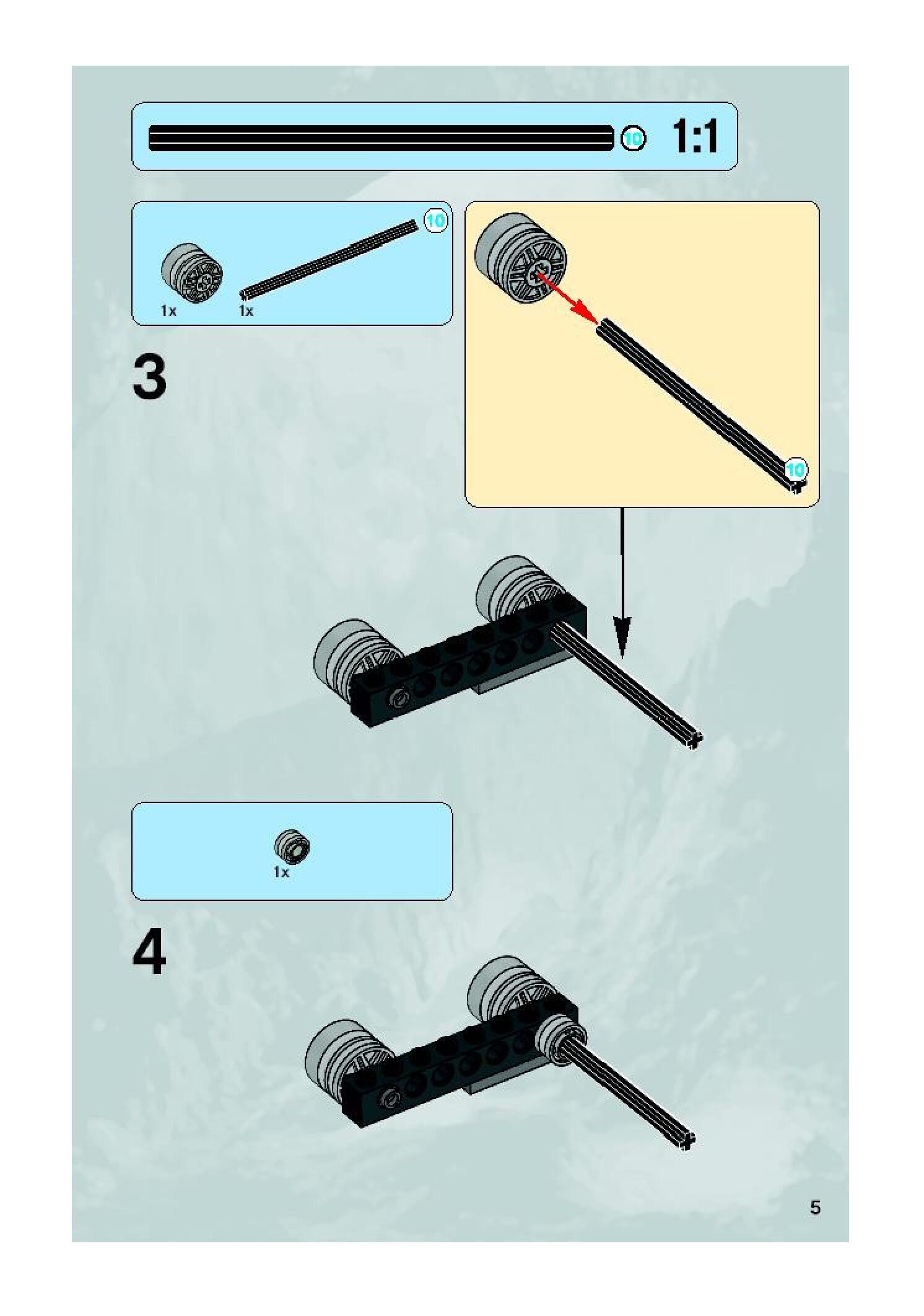 10 1:1

10

1x 1x

3

10

1x

4

5