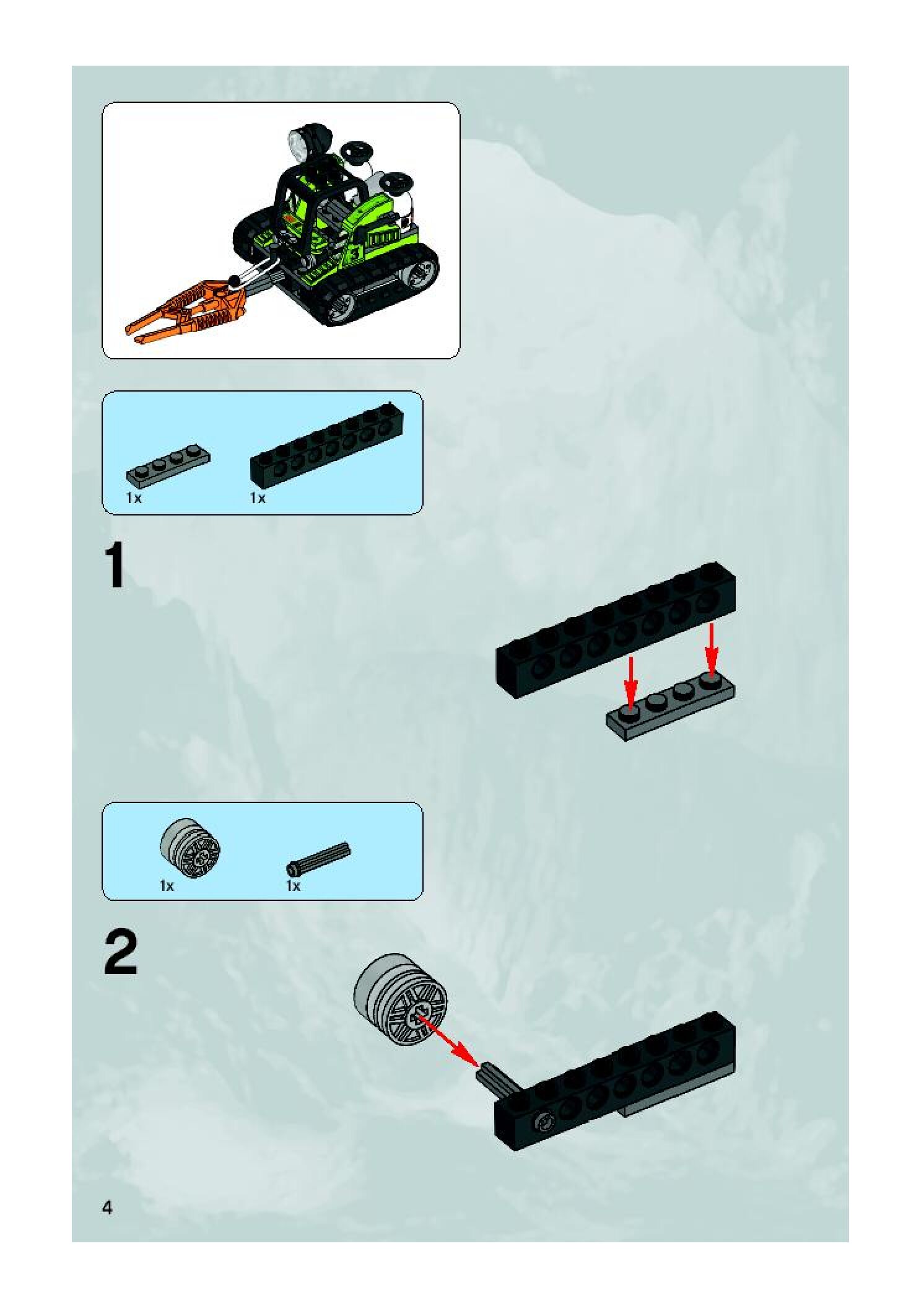 3

1x 1x

1

1x 1x

2

4