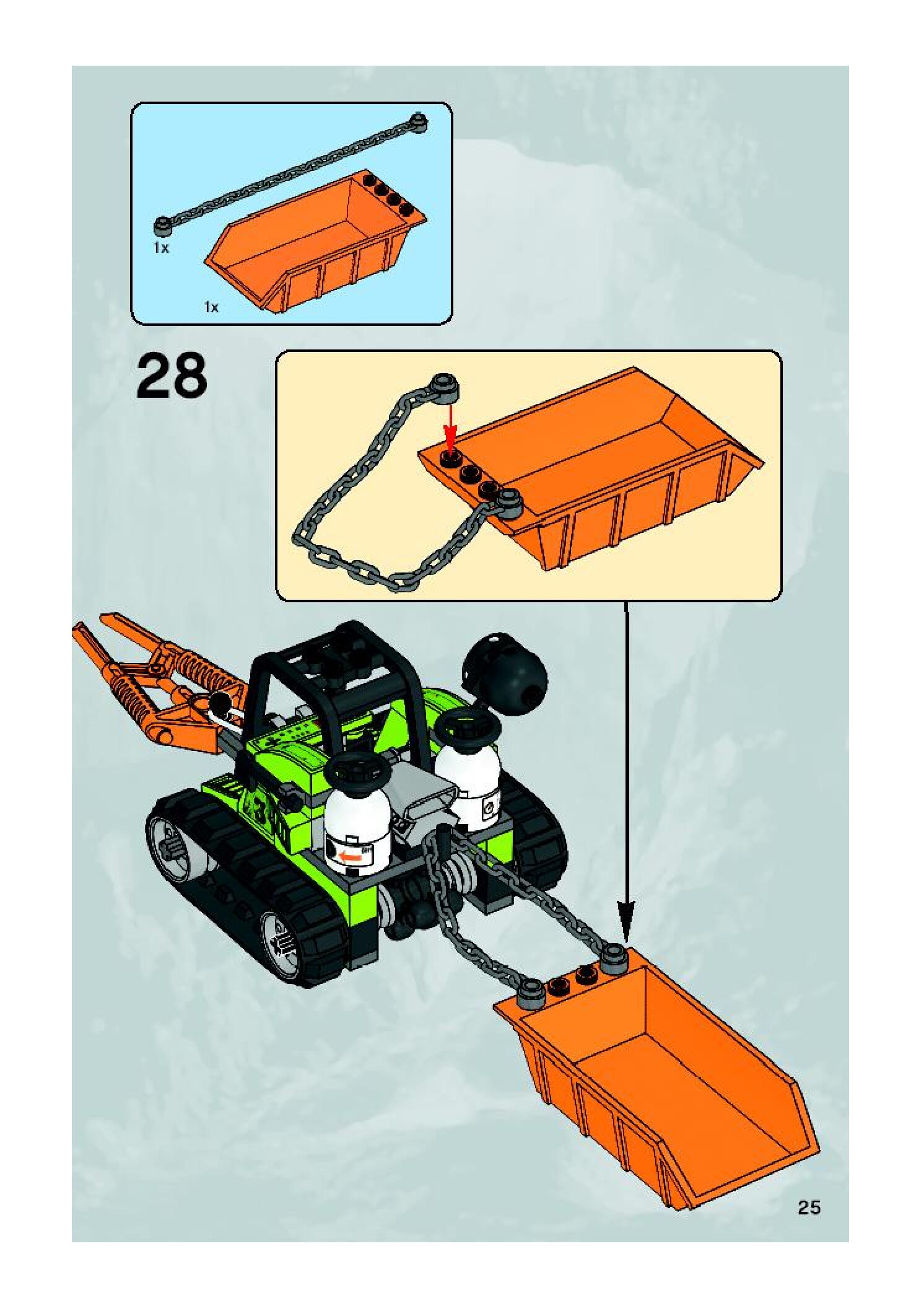 1x

1x

28

25