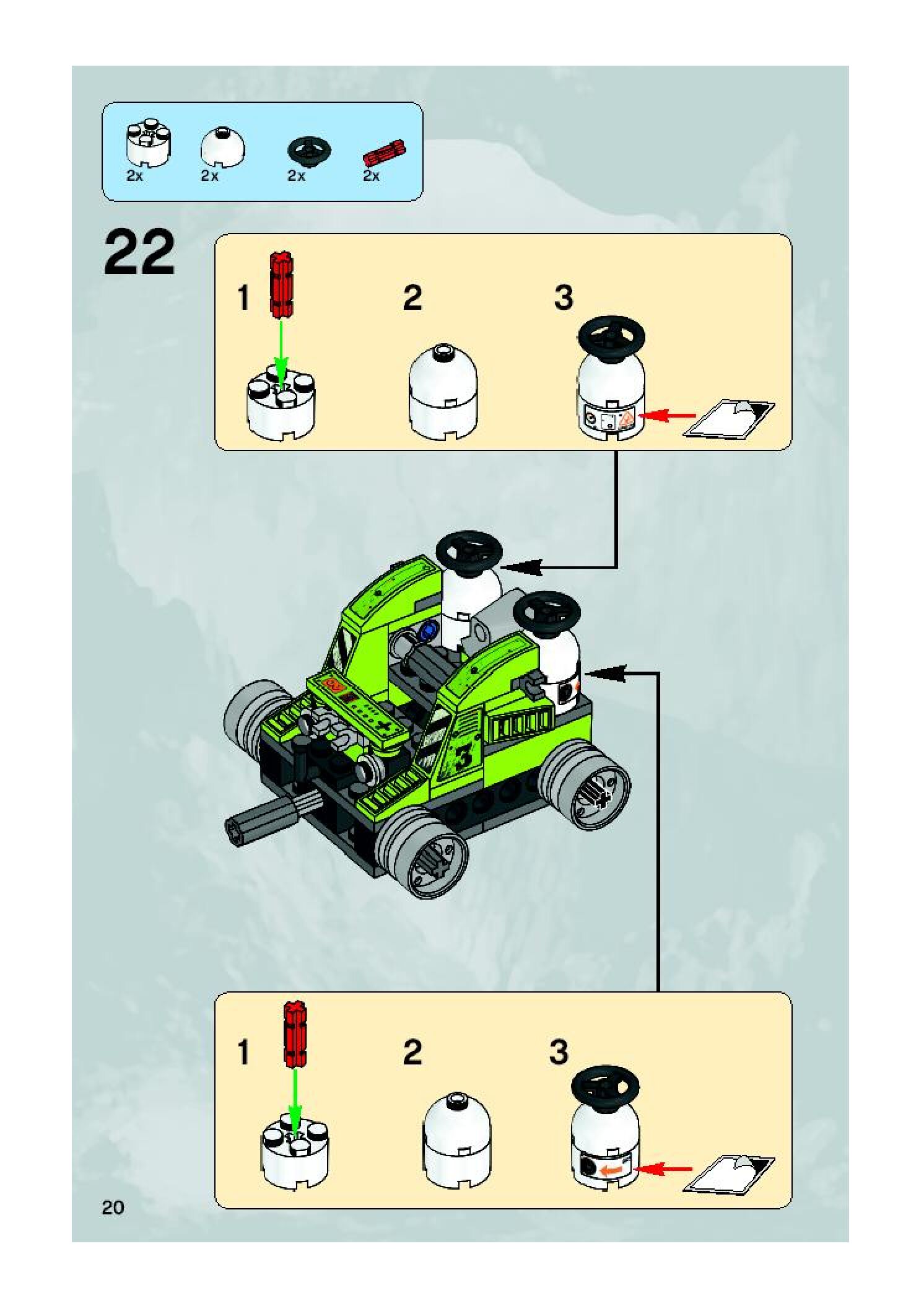 2x 2x 2x 2x

22

1 2 3

3

1 2 3

20