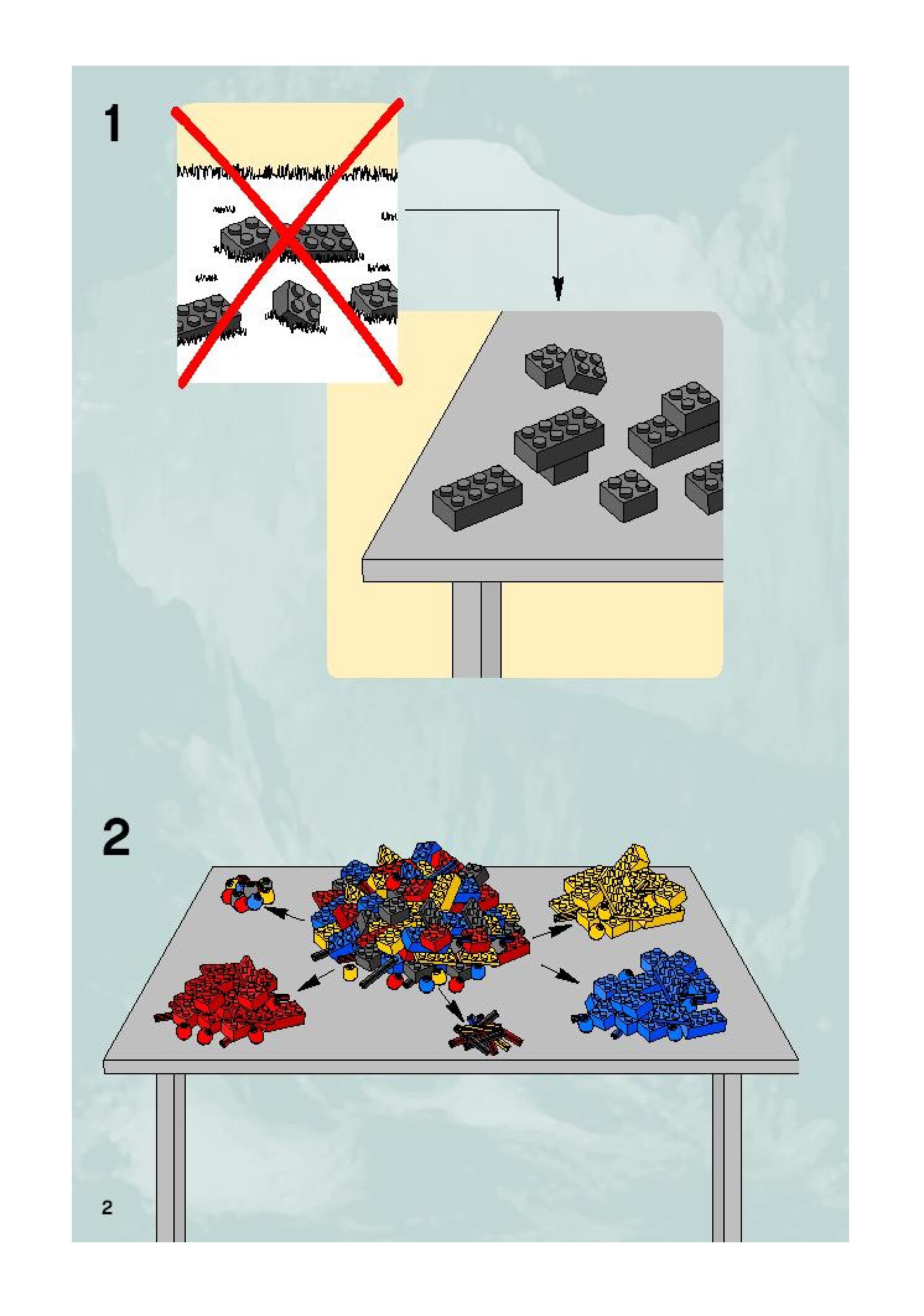 1

2

2