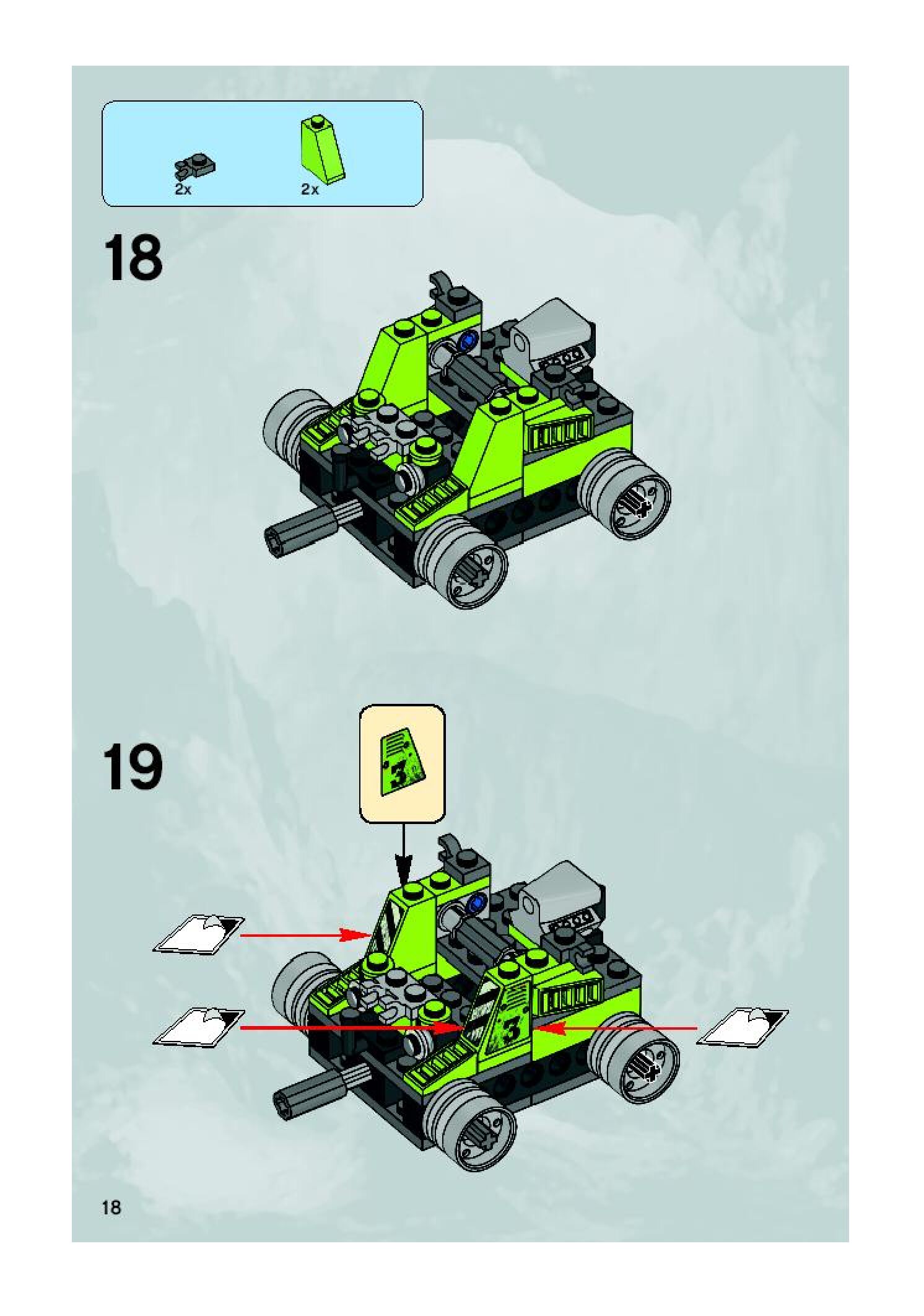 2x
2x

18

19

3

3

18