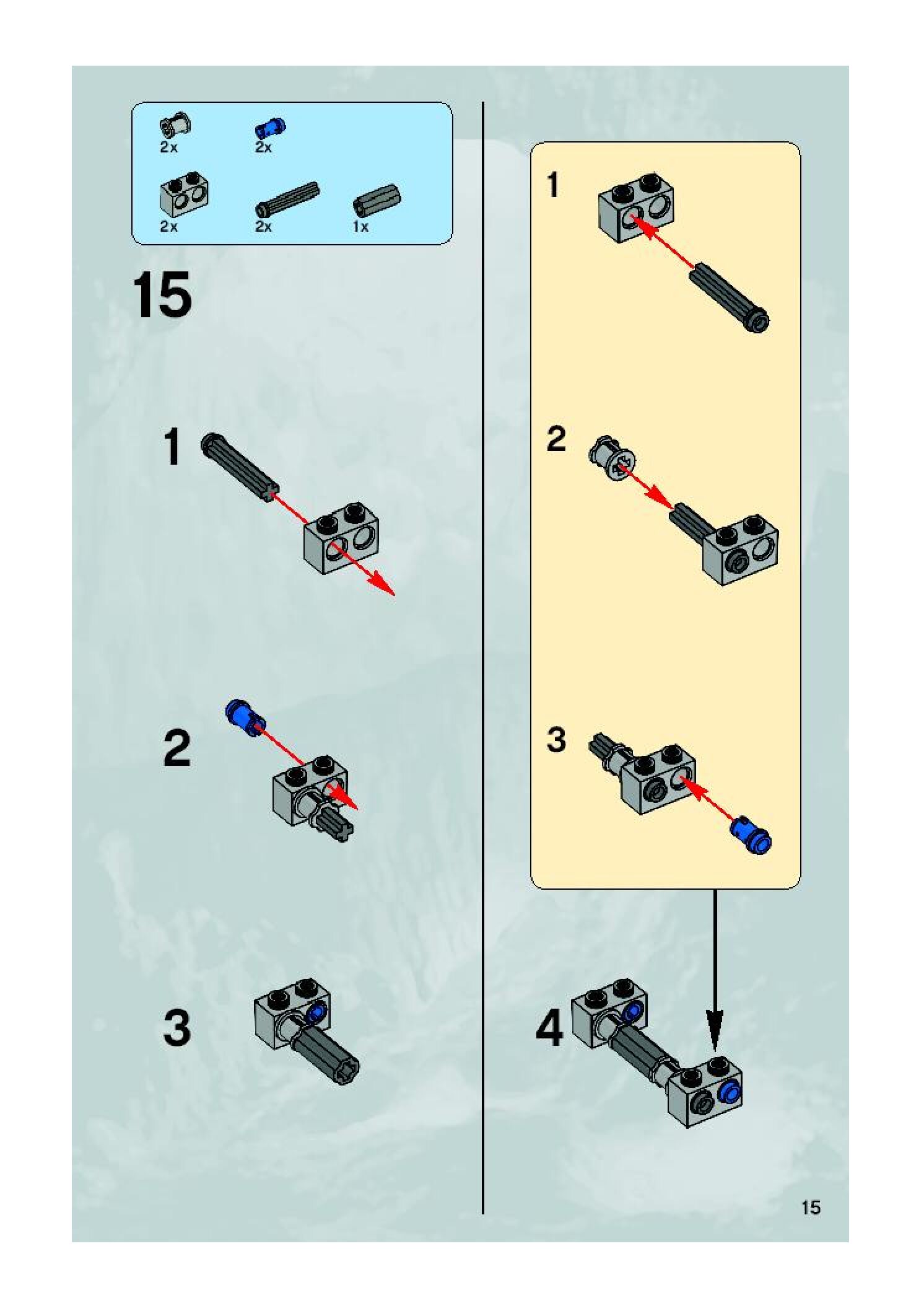 2x 2x

2x 2x 1x

15

1

2

3

1

2

3

4

15