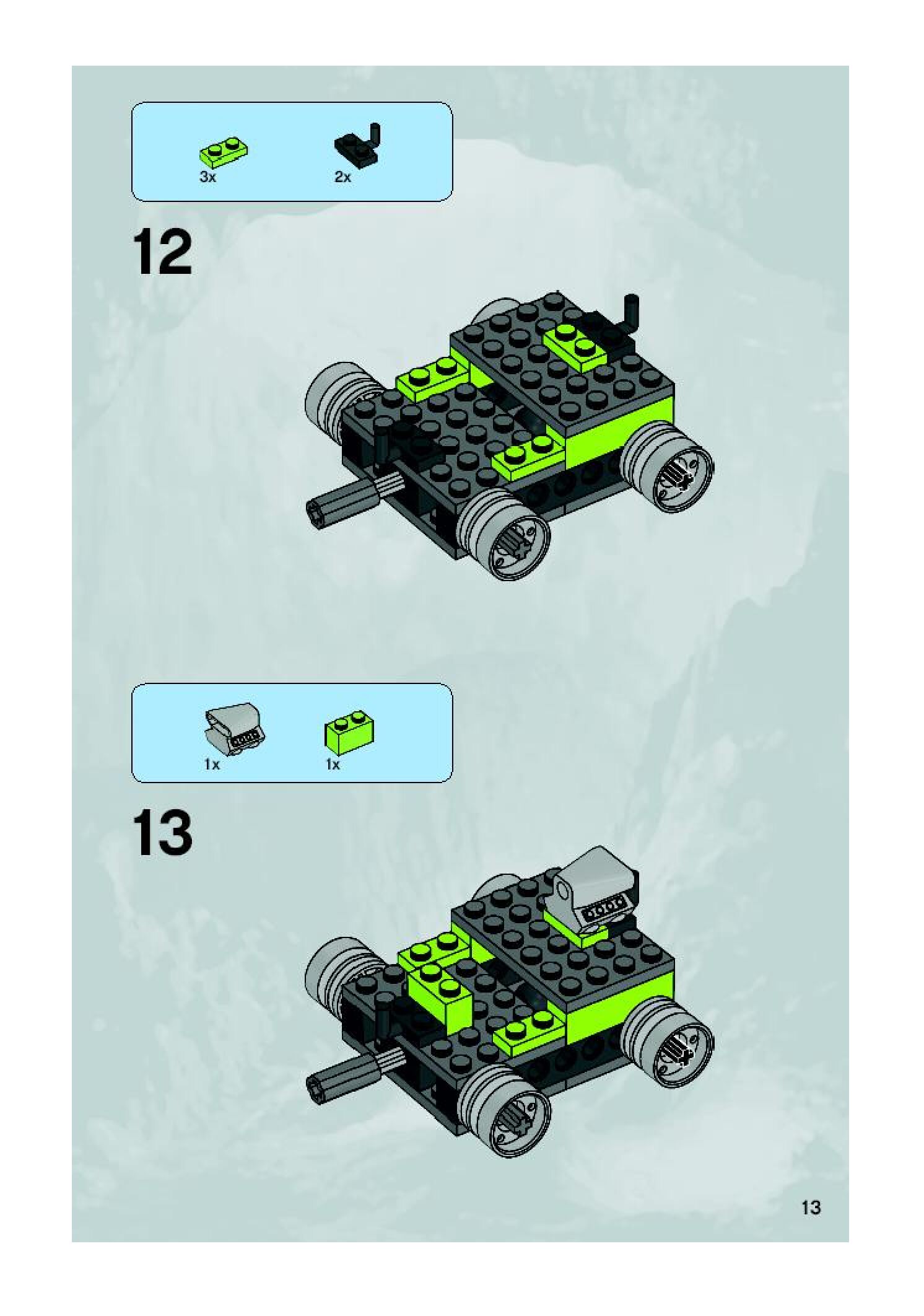 3x
2x

12

1x
1x

13

13