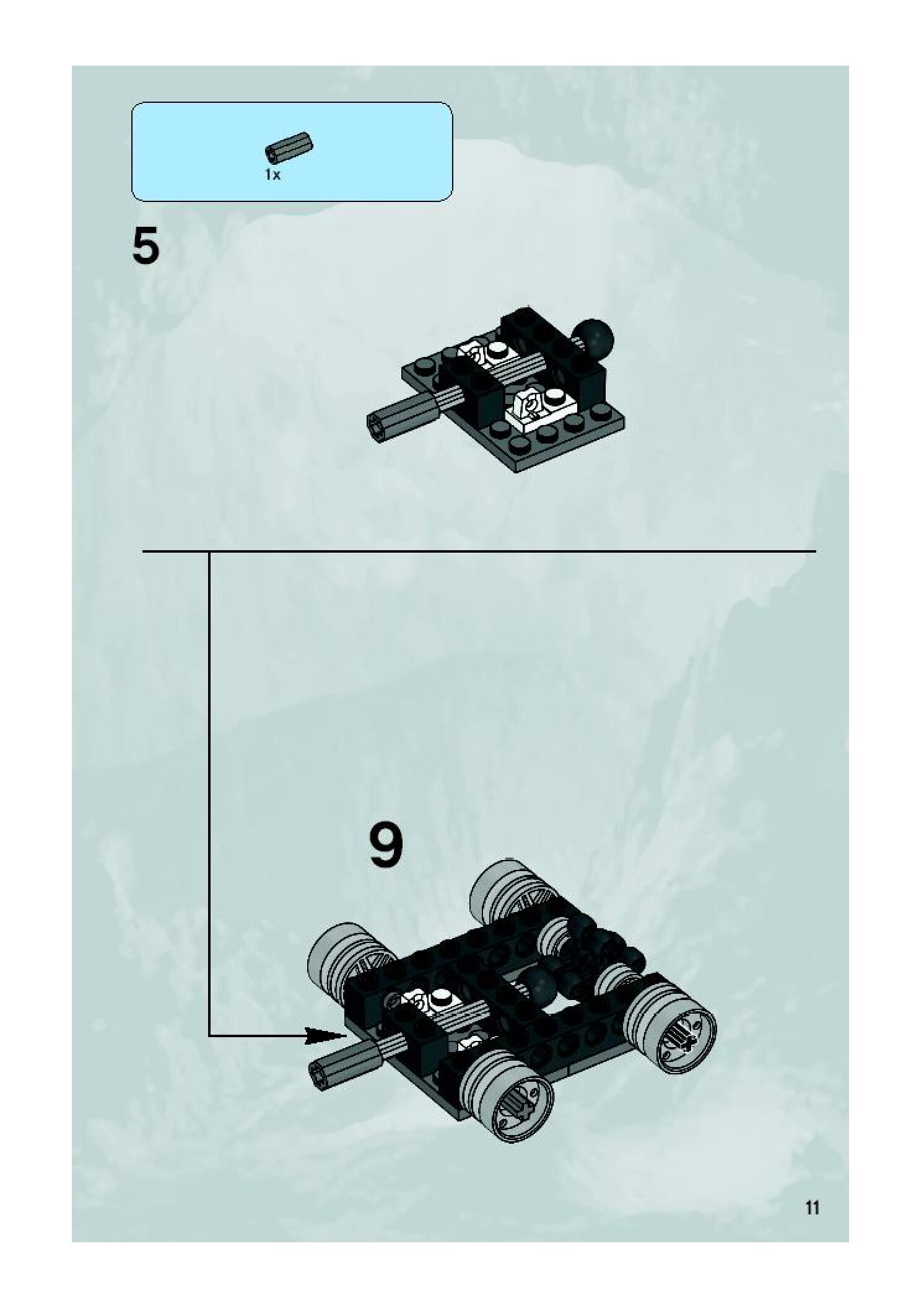 1x

5

9

11