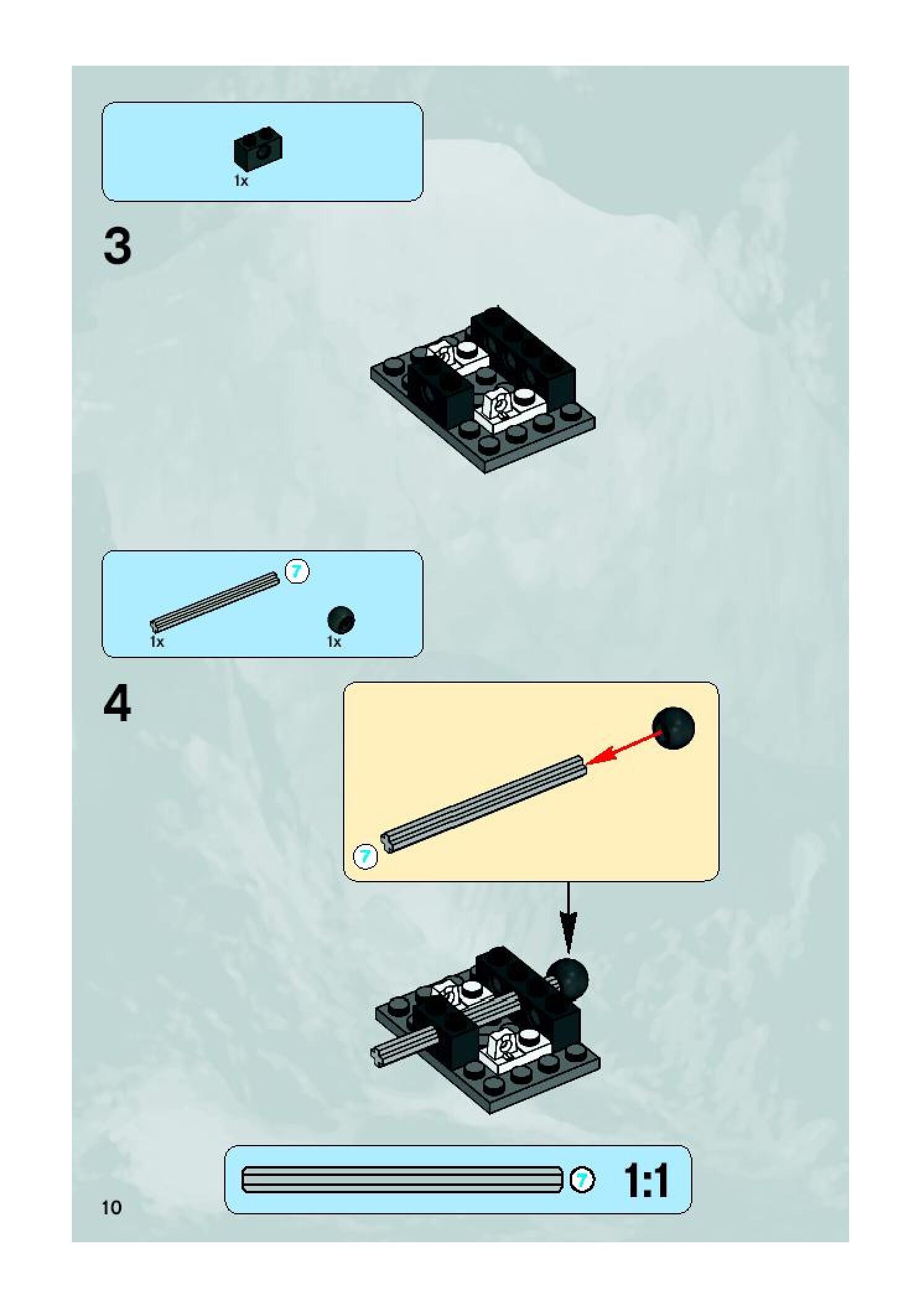 1x

3

7

1x

1x

4

7

7

1:1

10