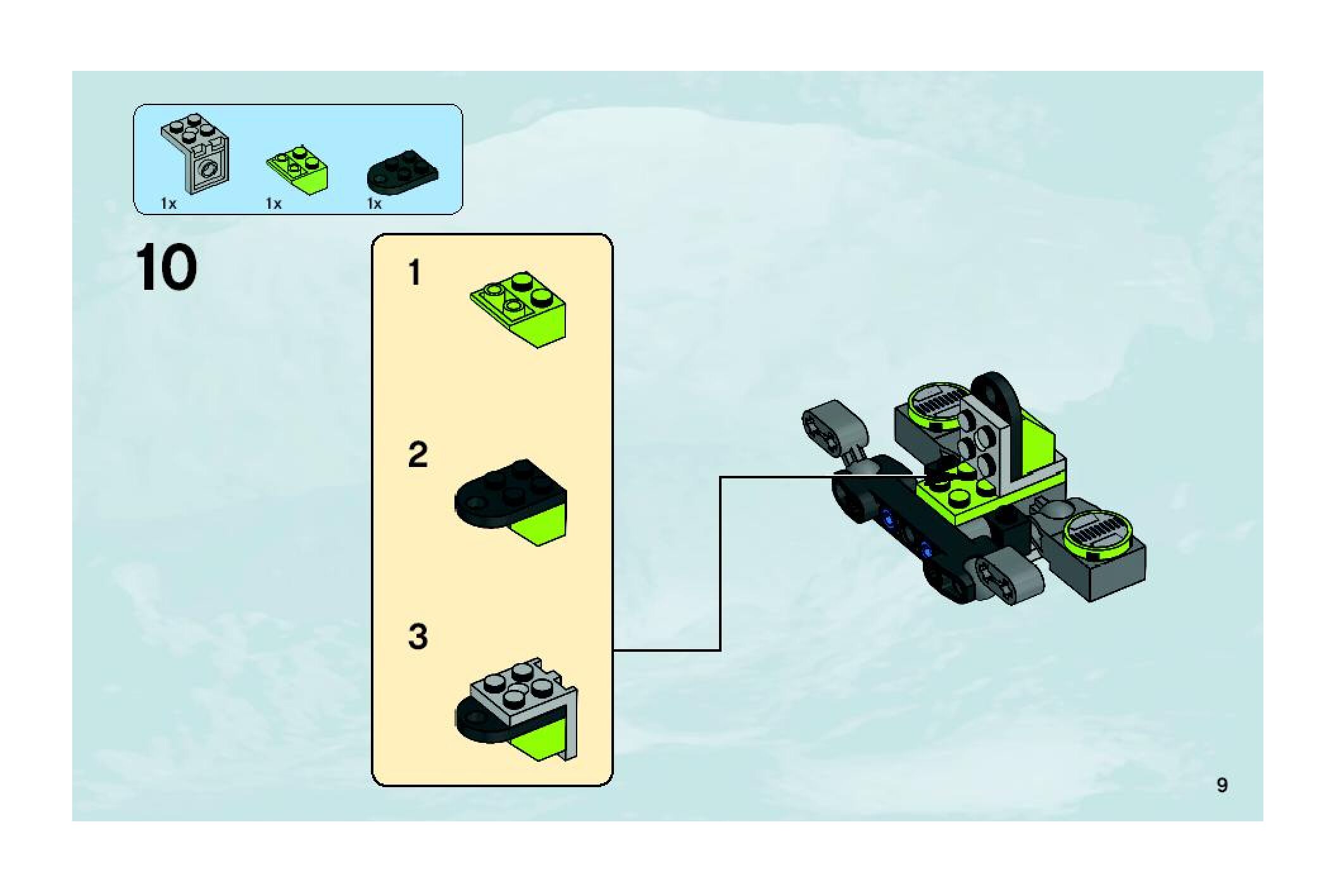 1x
1x
1x

10

1

2

3

9