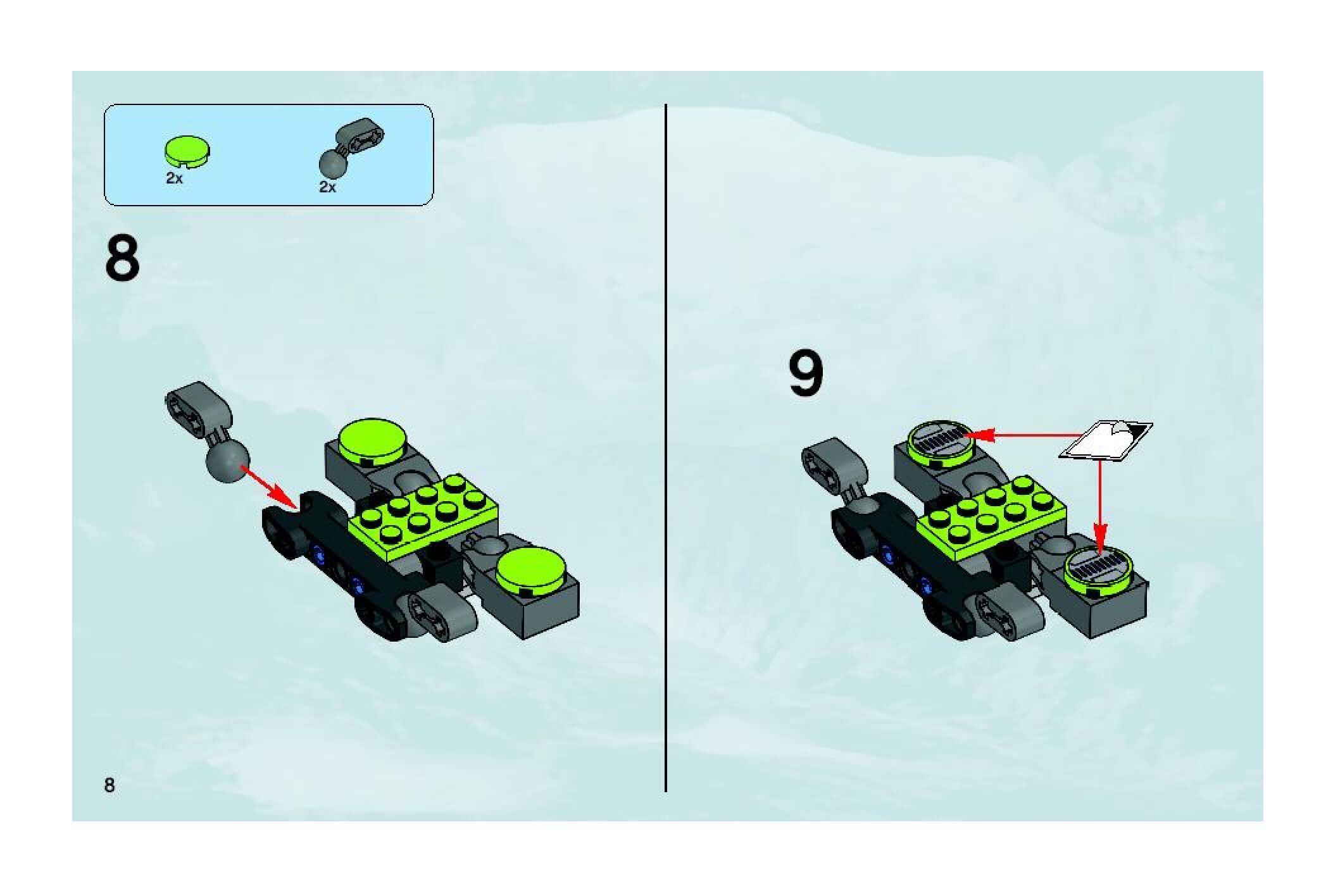 2x

2x

8

9

8