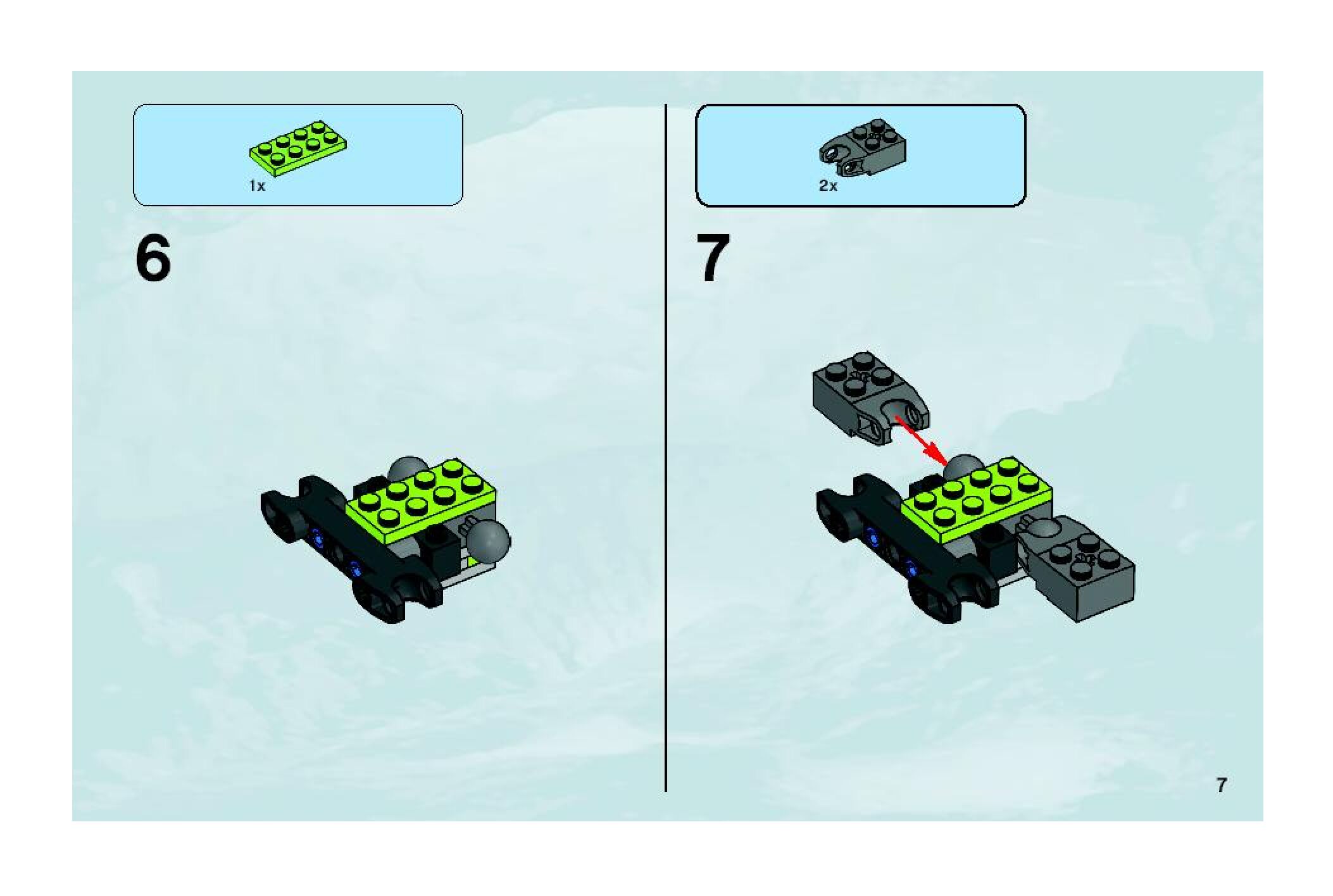 1x

6

2x

7

7