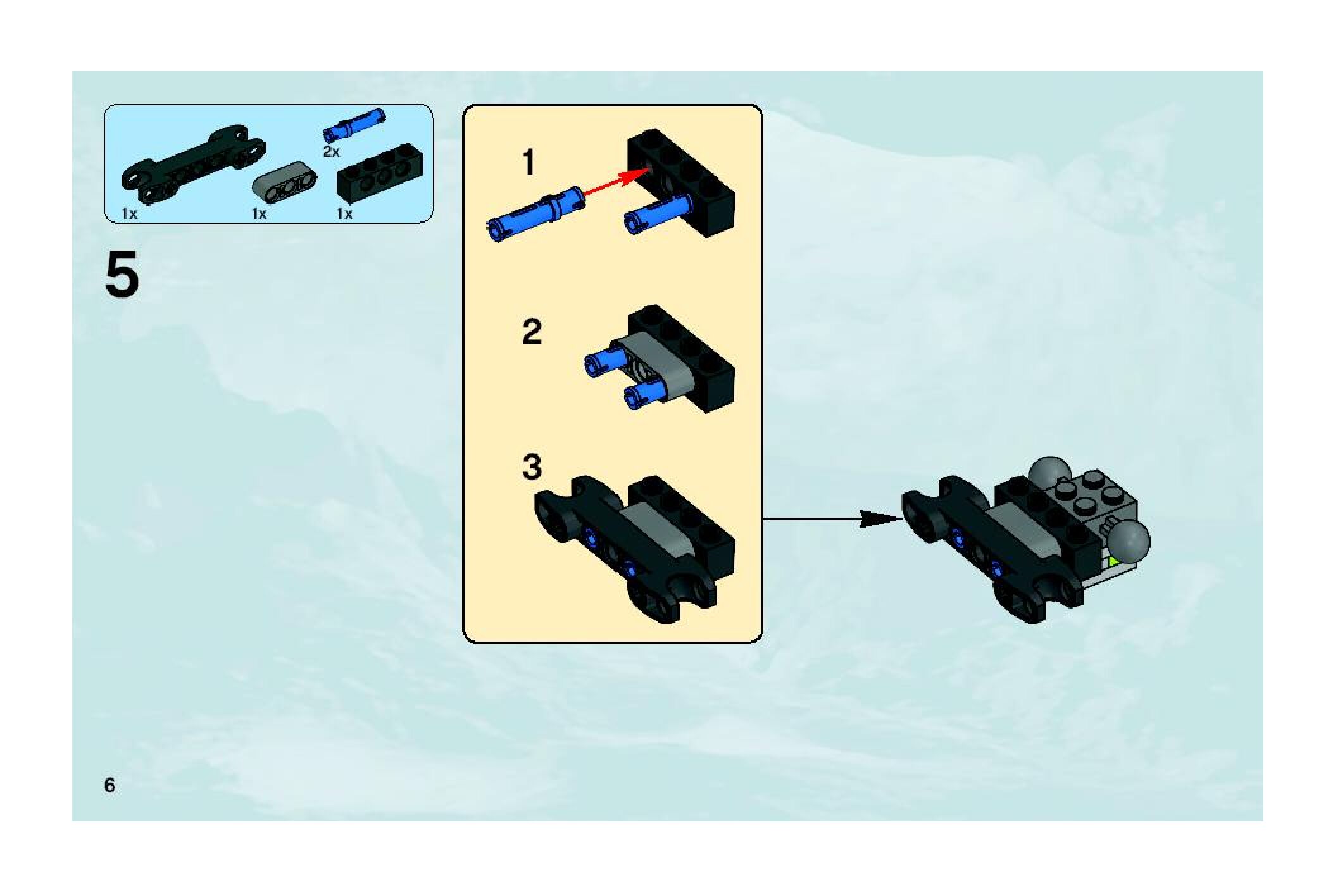 2x

1x

1x

1x

5

1

2

3

6