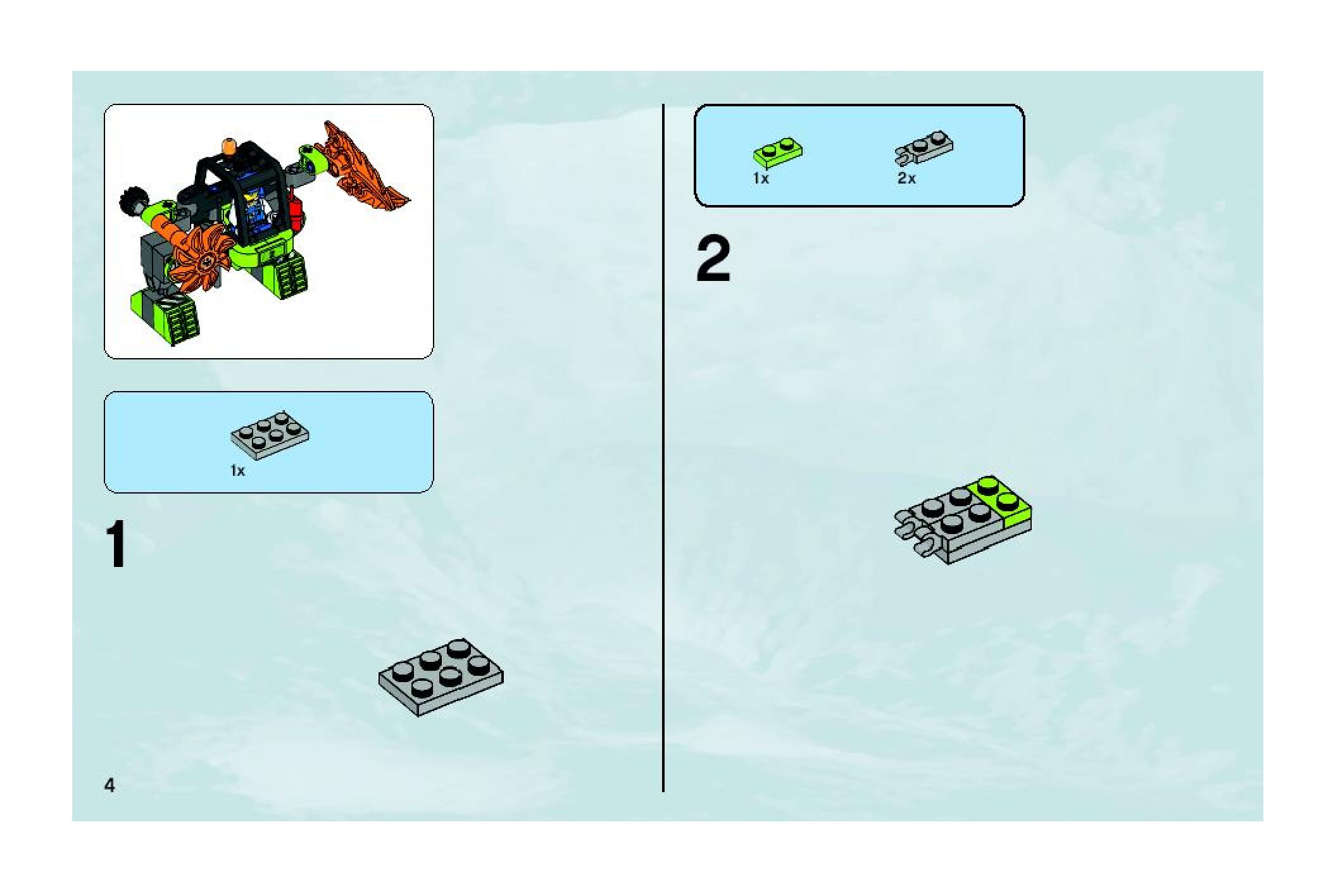 1x

1

4

1x

2x

2