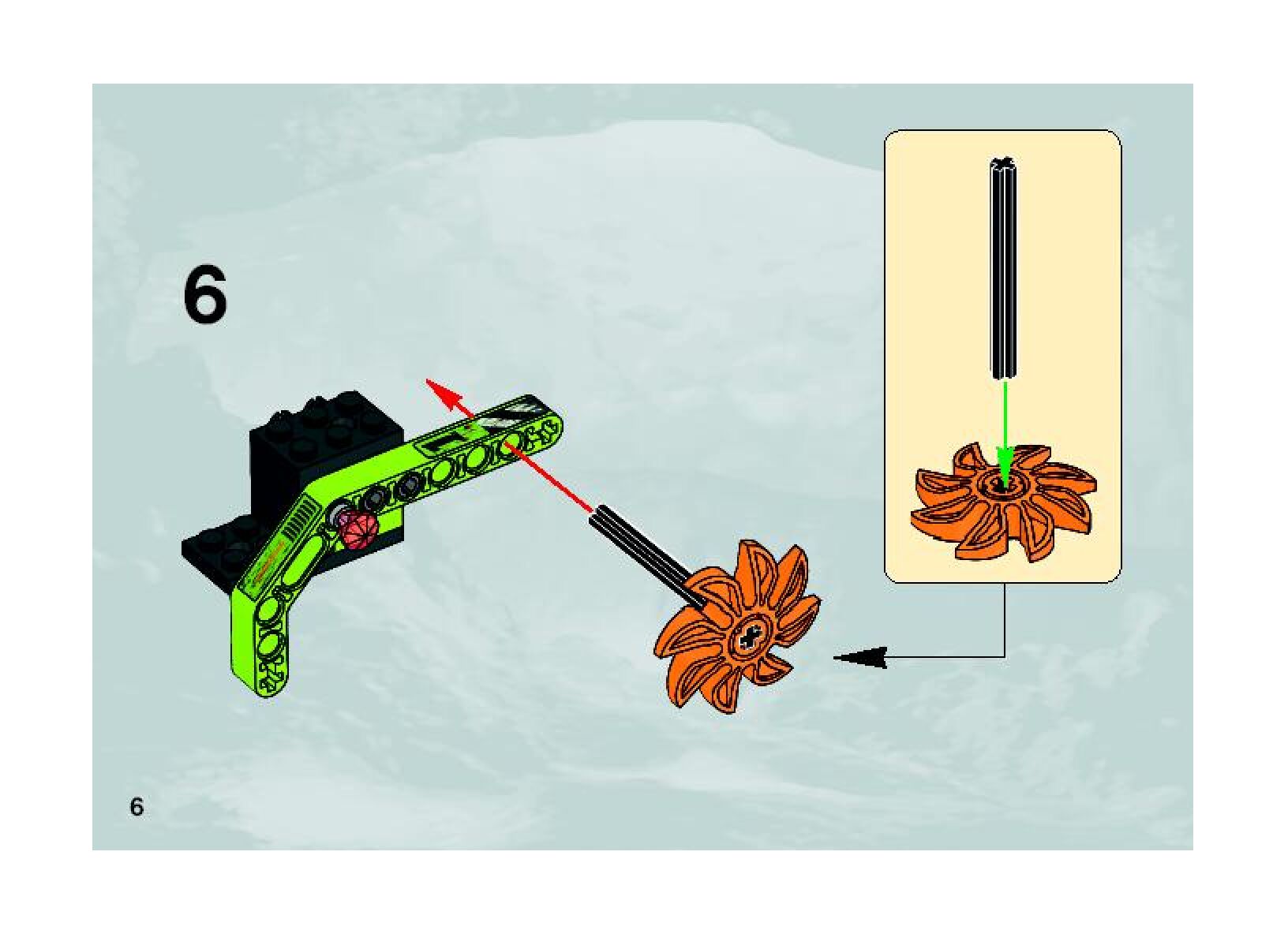 6

6