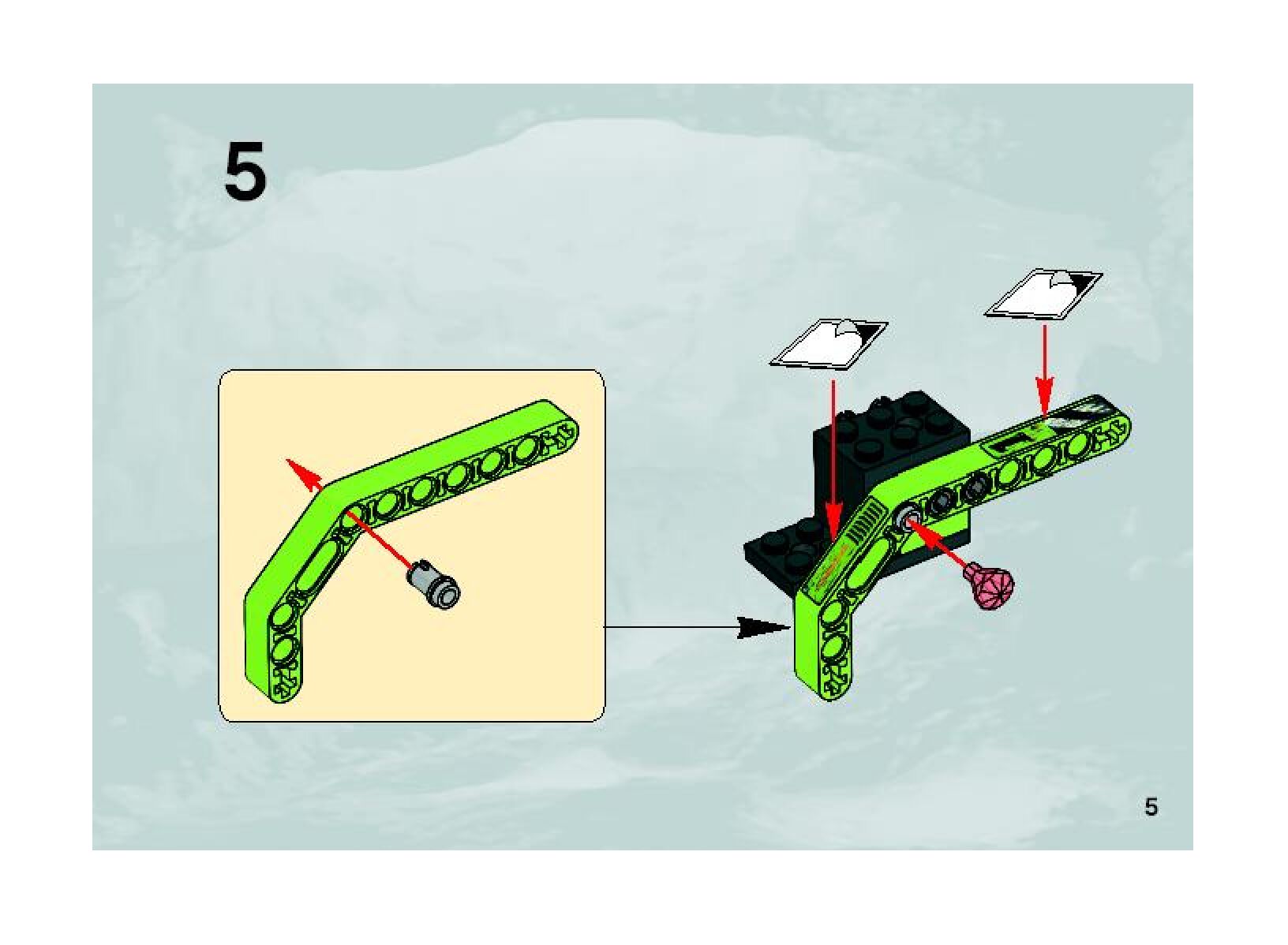 5

5