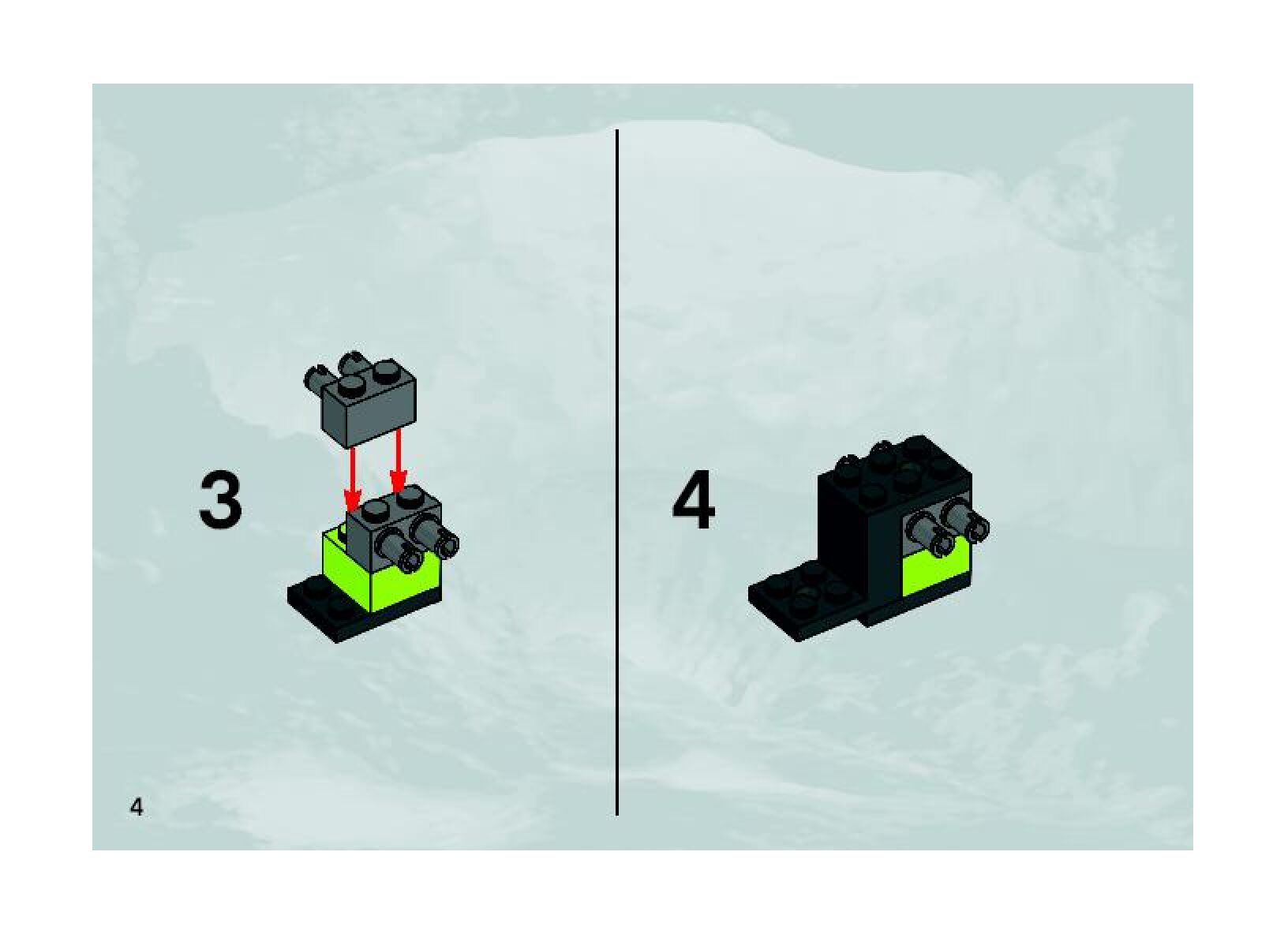 3

4

4