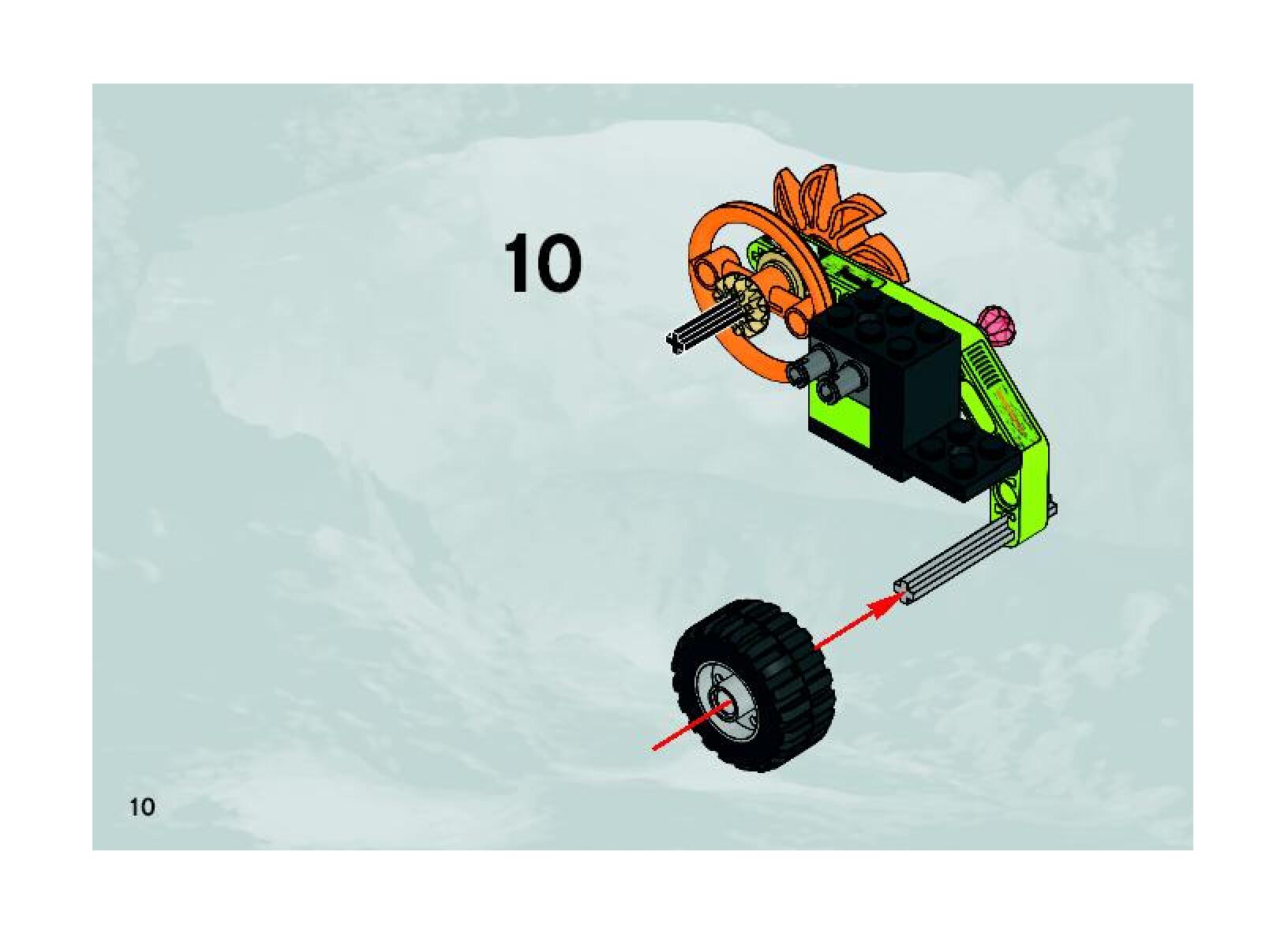 10

10