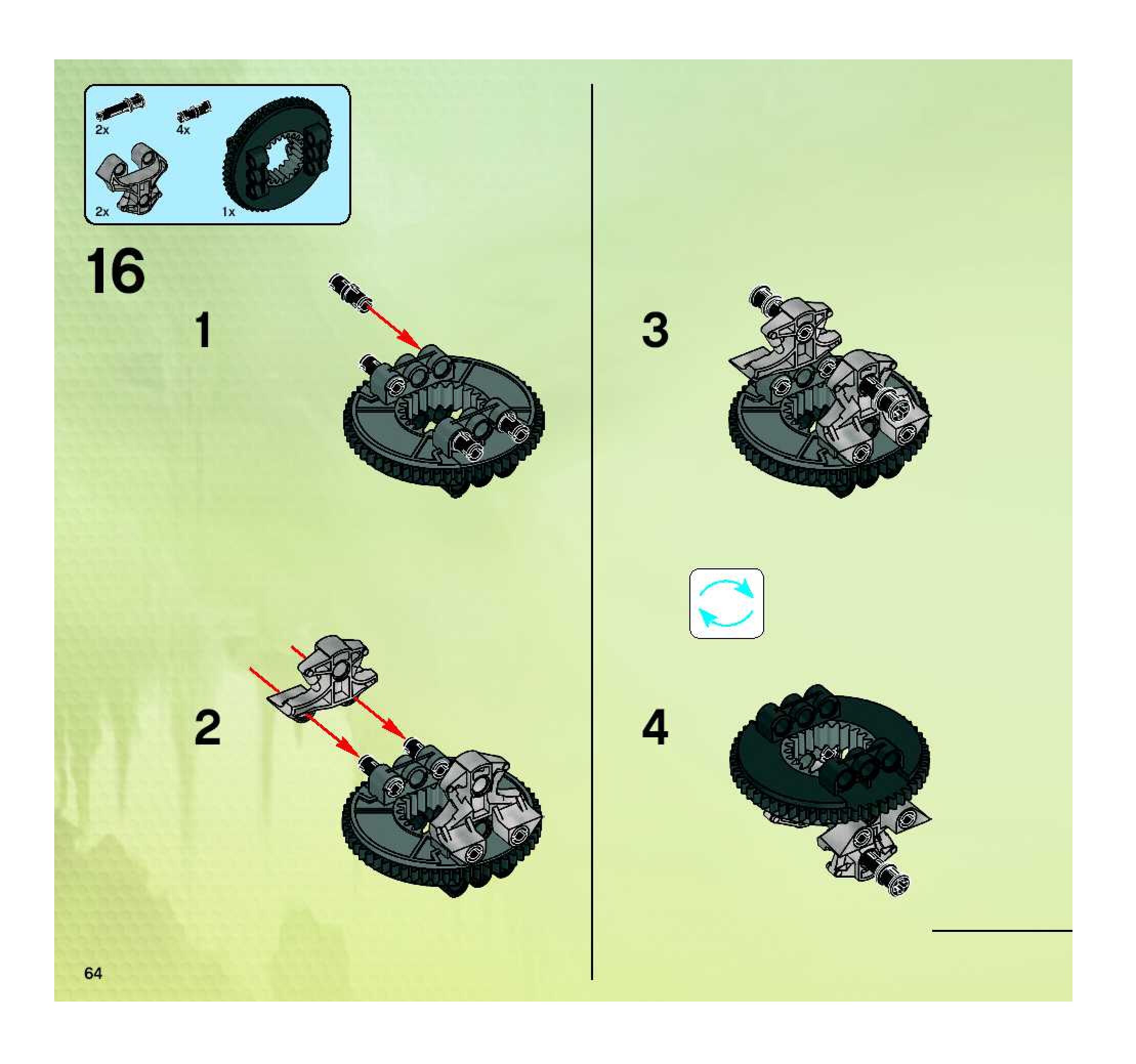 2x
4x
2x
1x

16

1

2

3

4

64