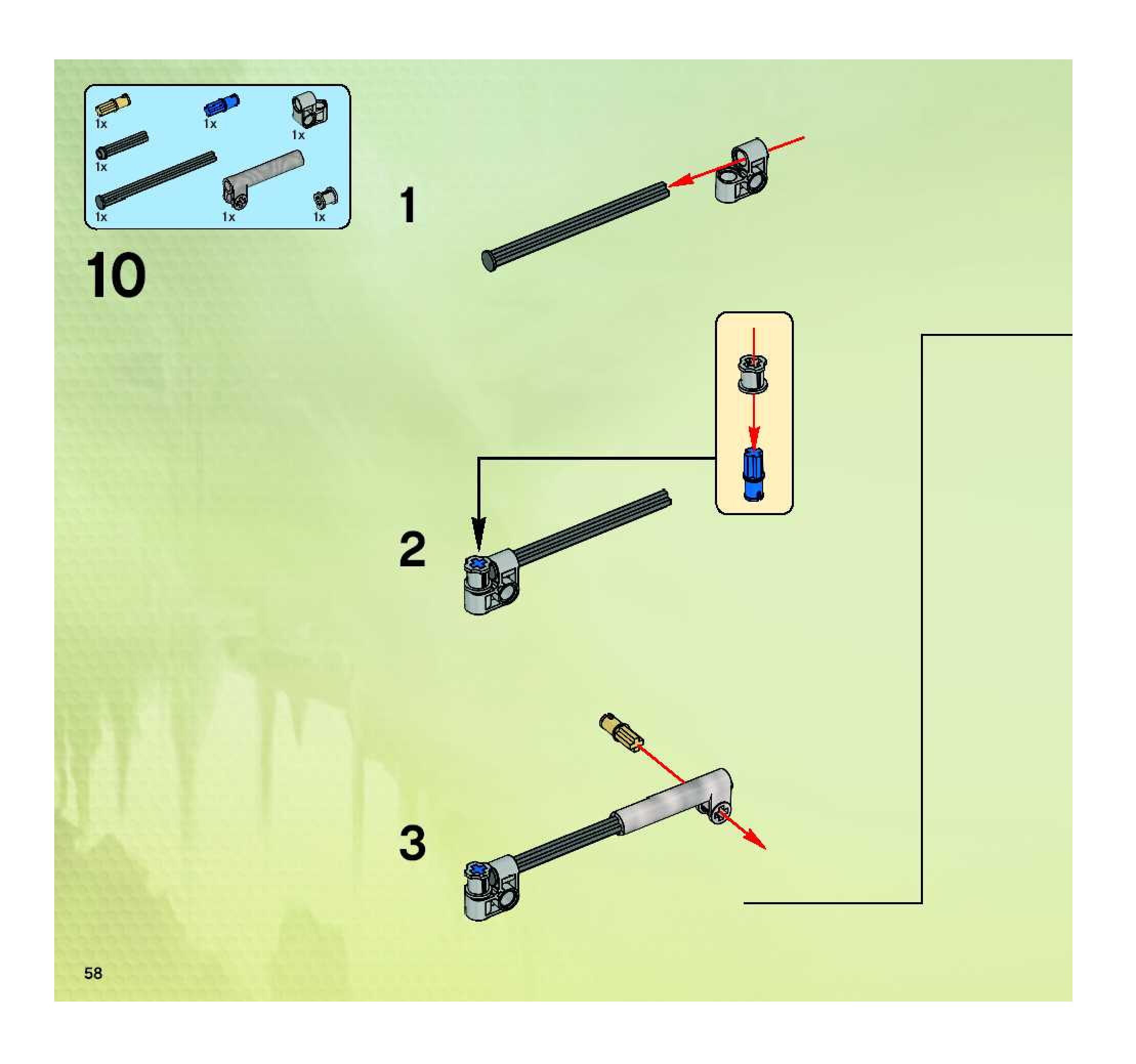 1x
1x
1x
1x
1x
1x
1x

10

1

2

3

58