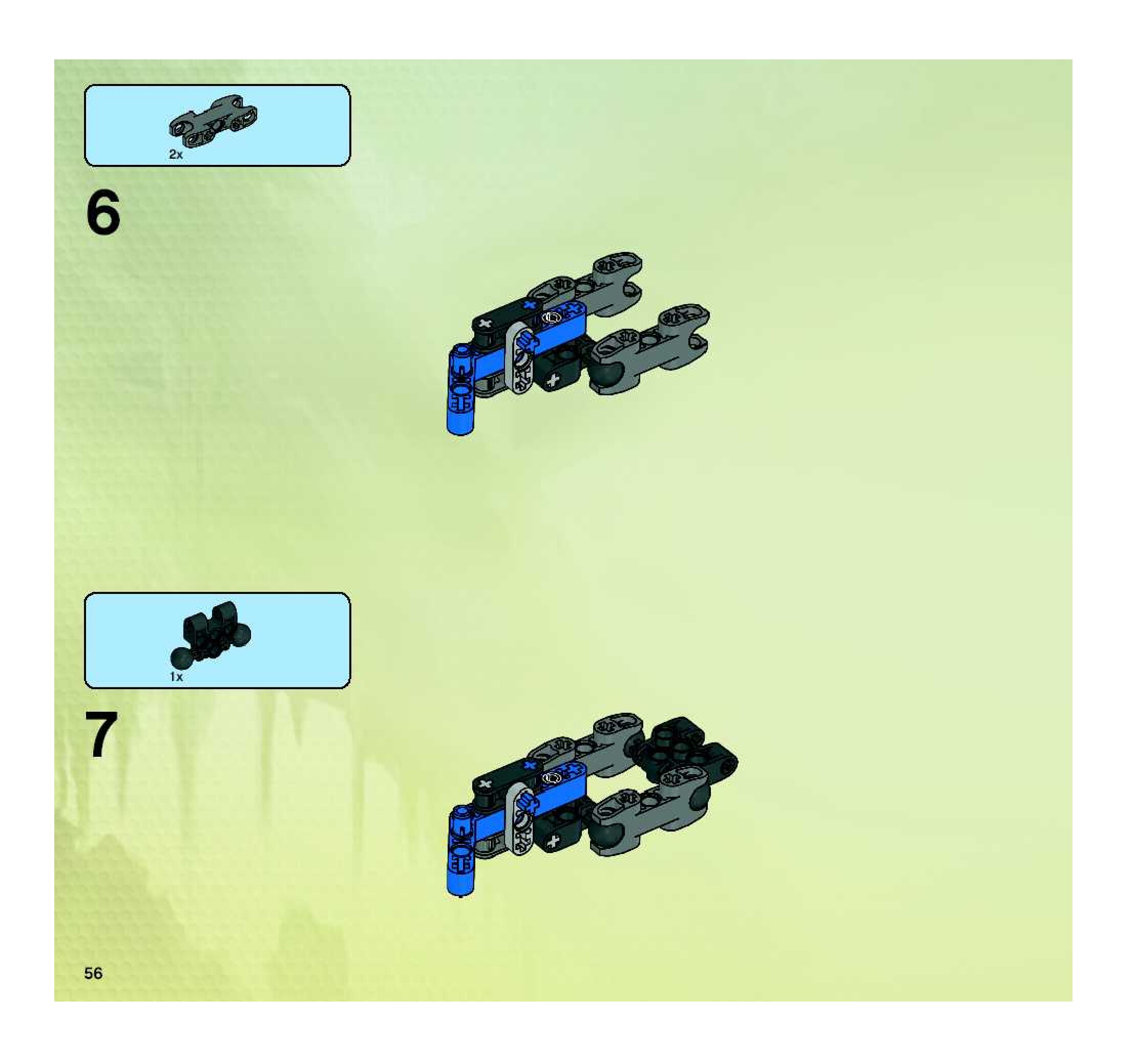 2x

6

1x

7

56