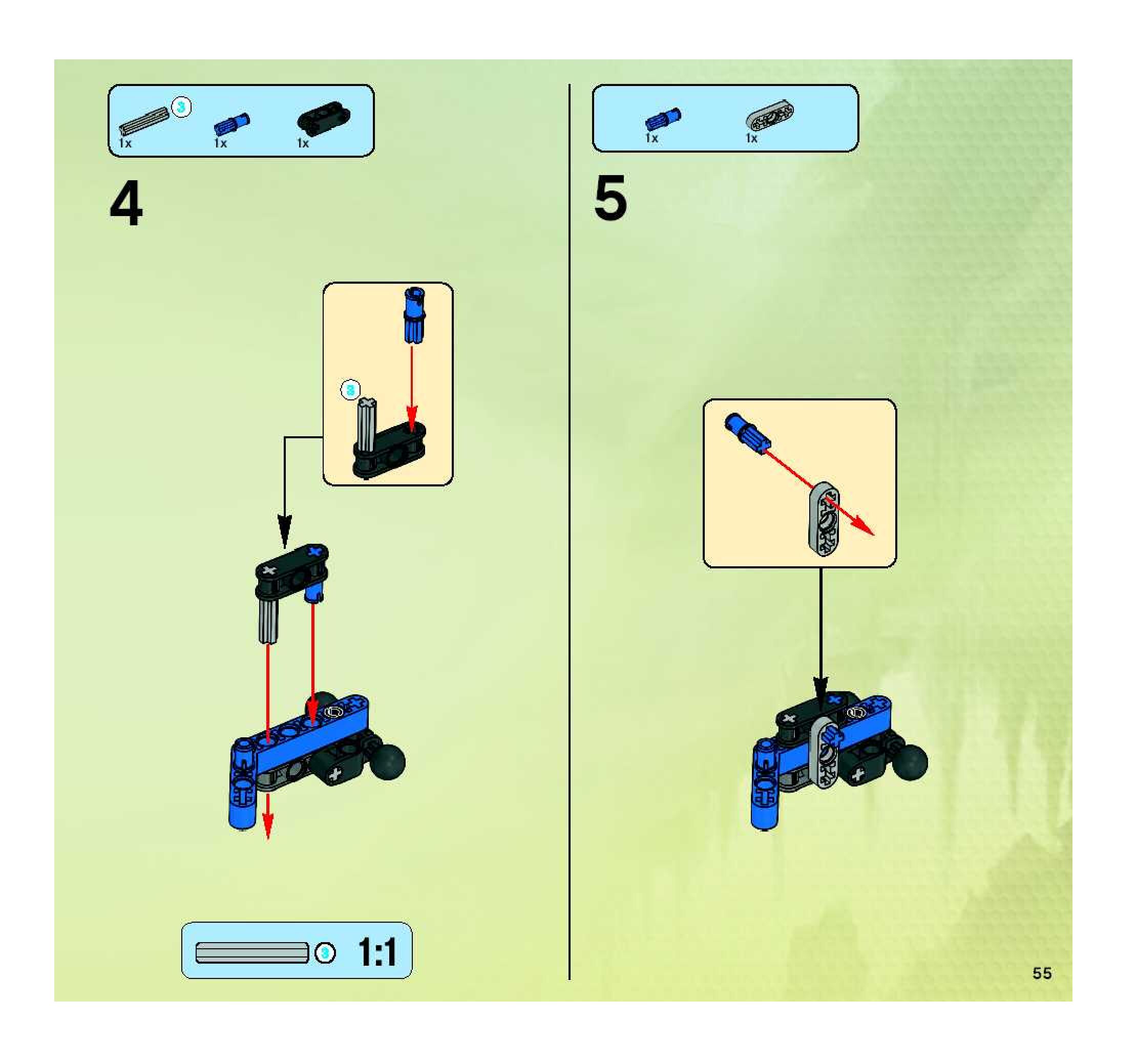 3
1x 1x 1x

4

3

3 1:1

1x 1x

5

55