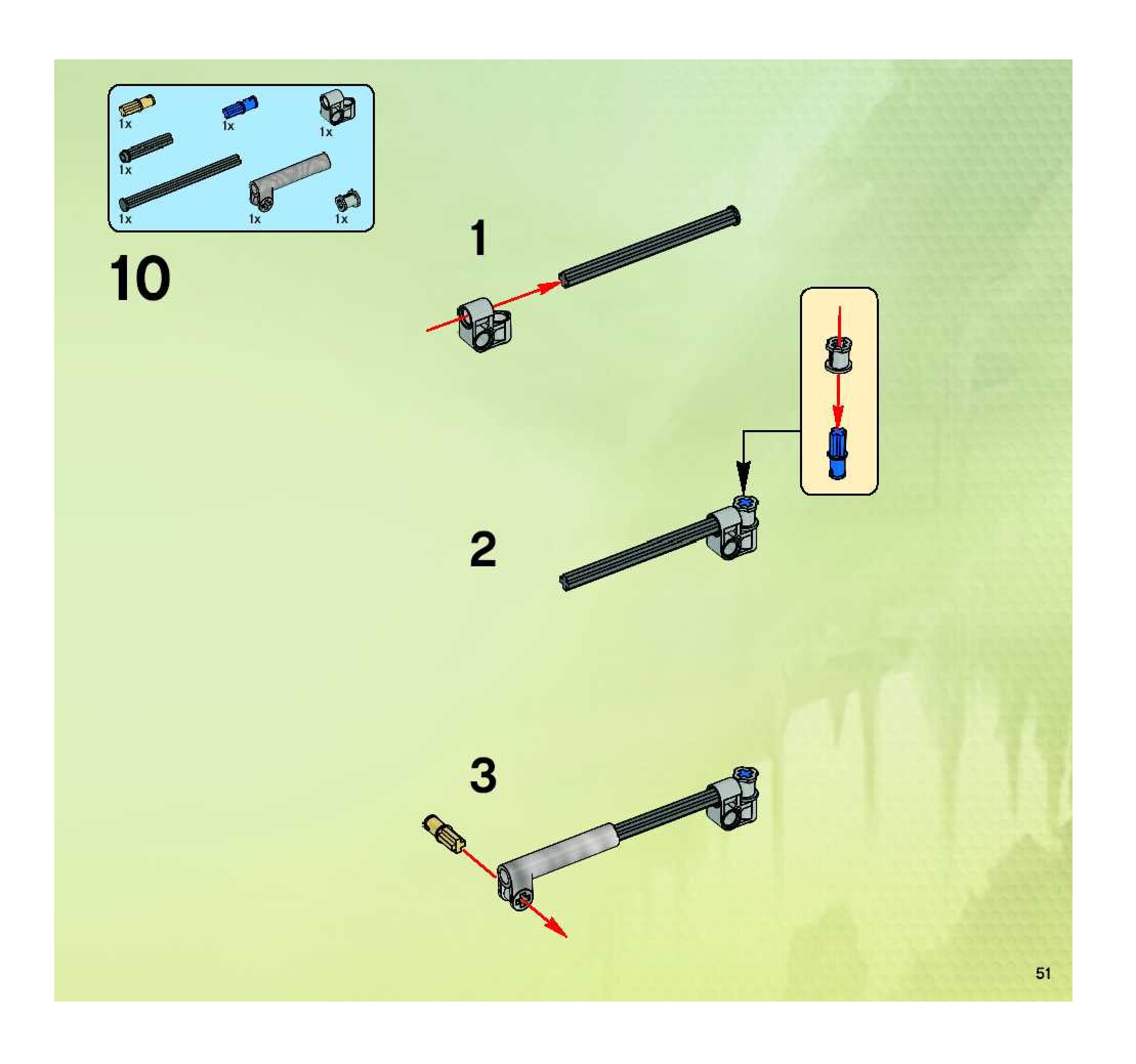 1x 1x 1x

1x

1x 1x 1x

10

1

2

3

51