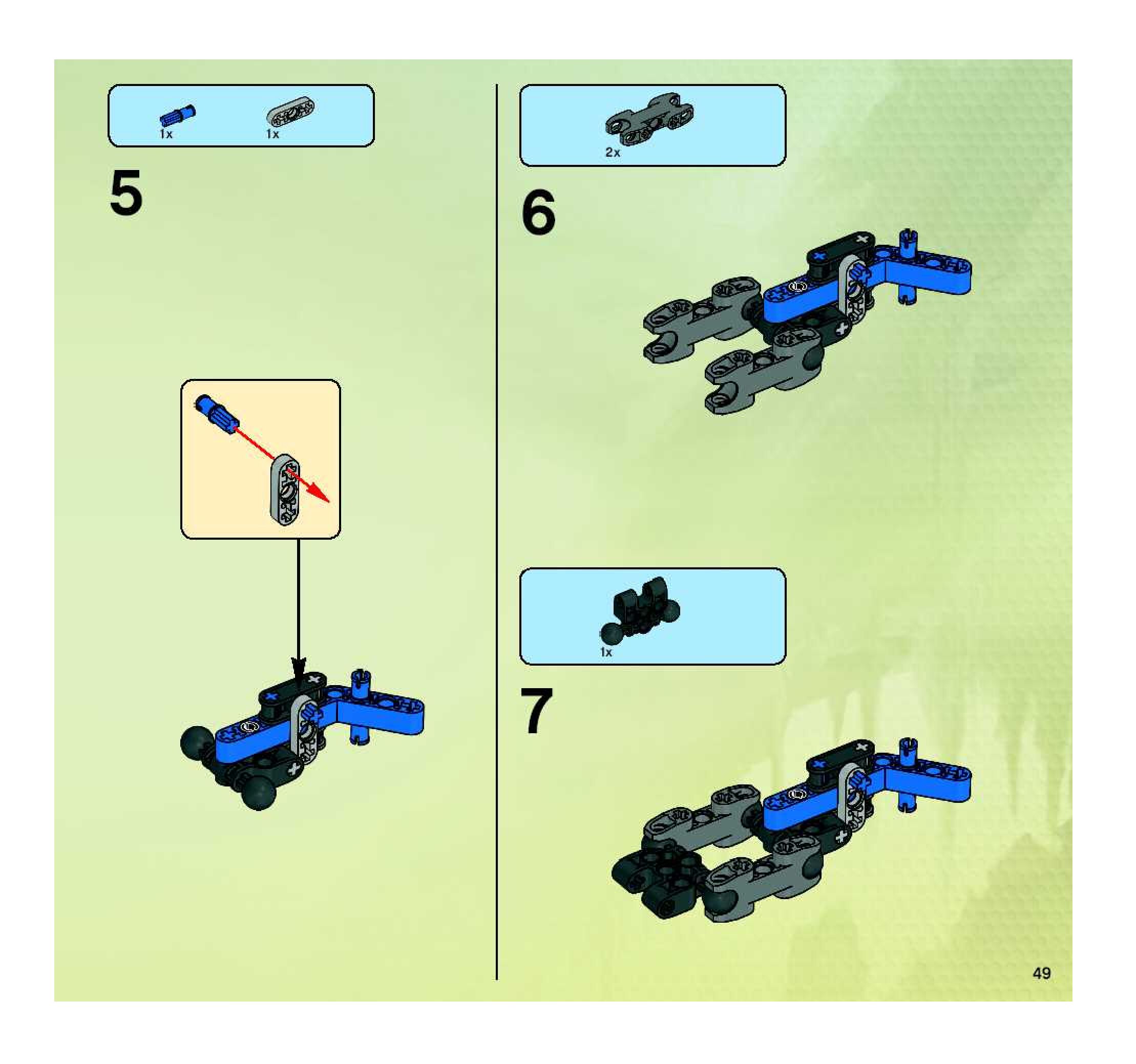 1x 1x

5

2x

6

1x

7

49