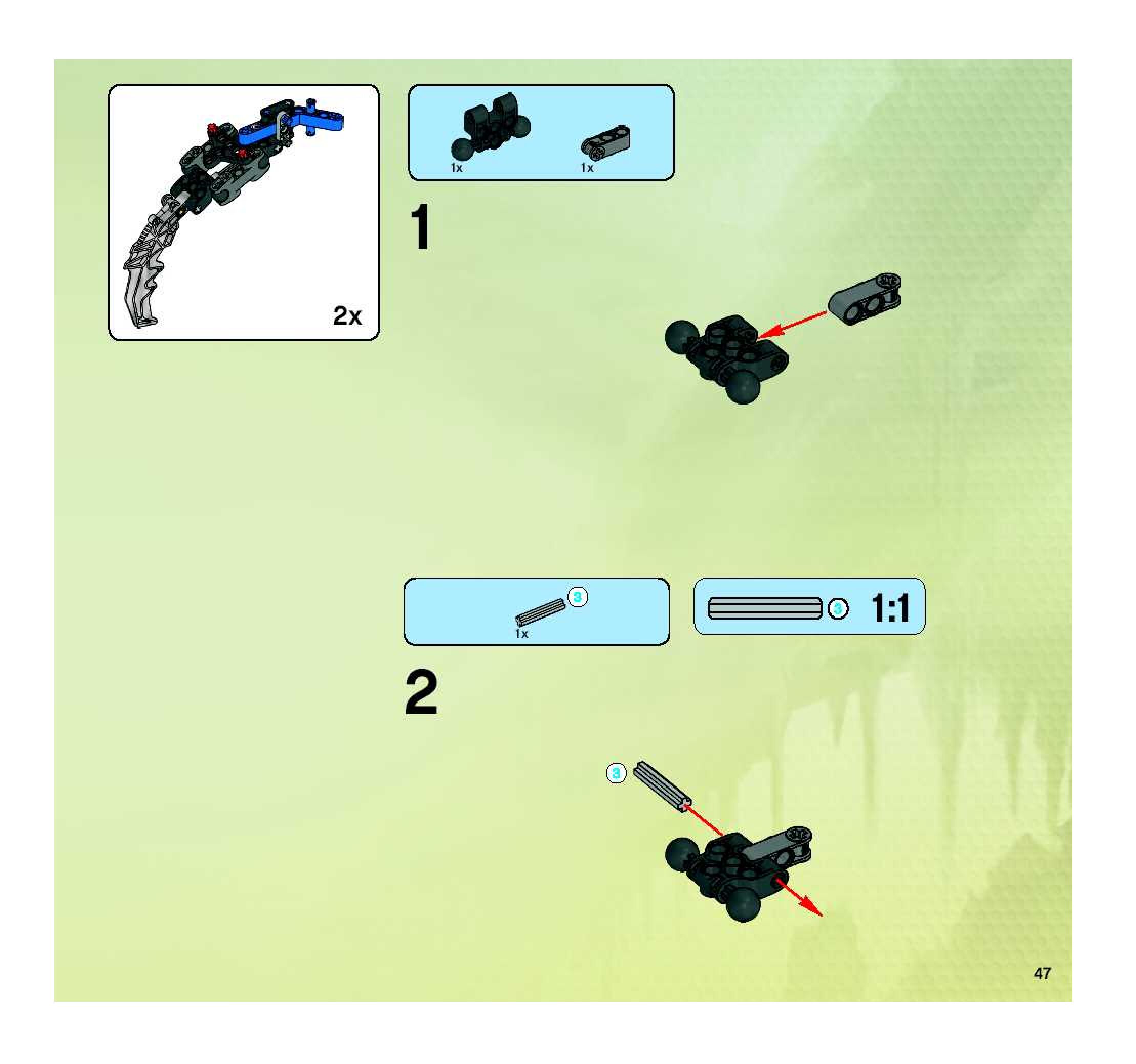 2x

1x

1x

1

3

1x

3

1:1

2

3

47