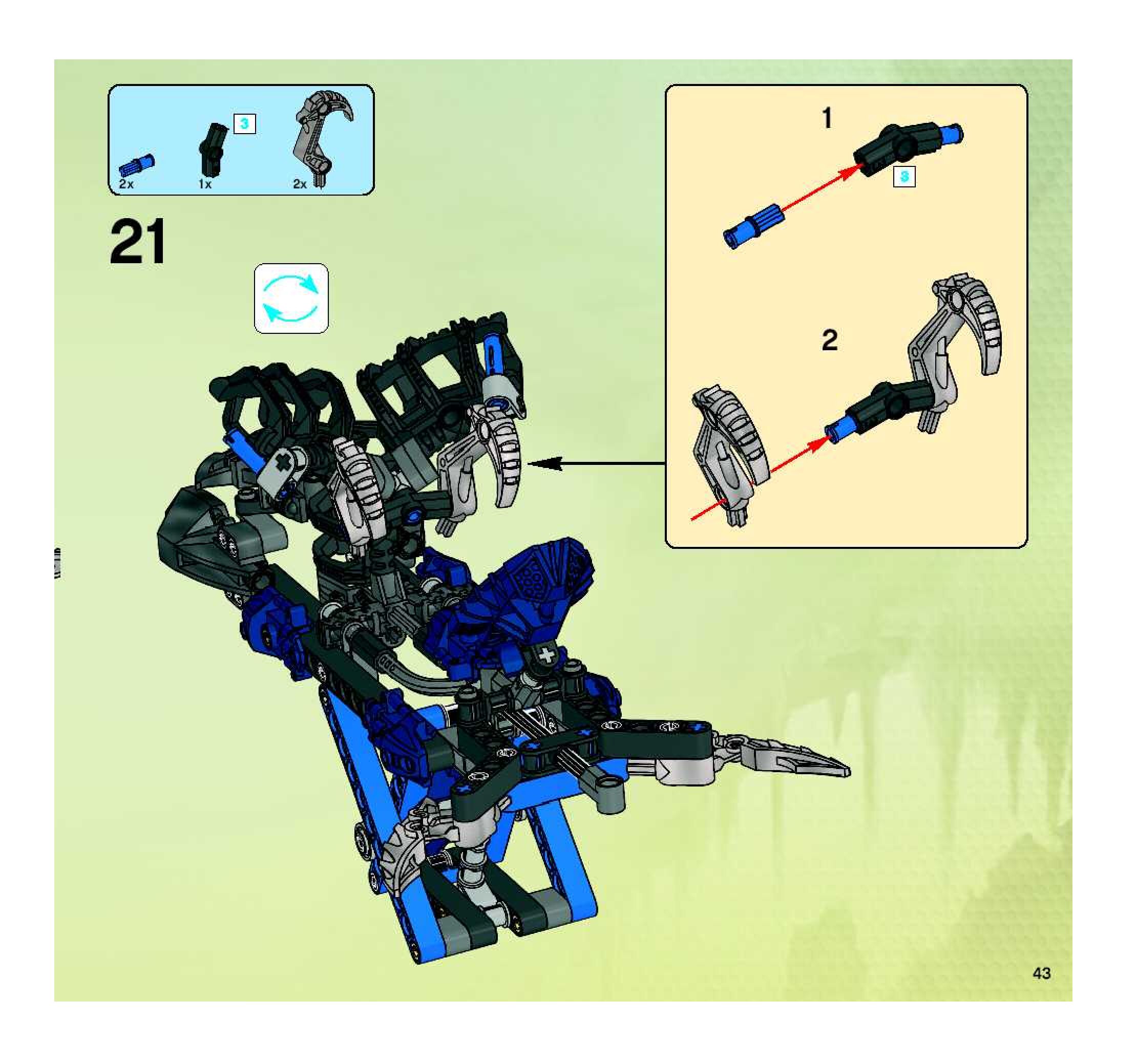 3

2x 1x 2x

21

1

3

2

43