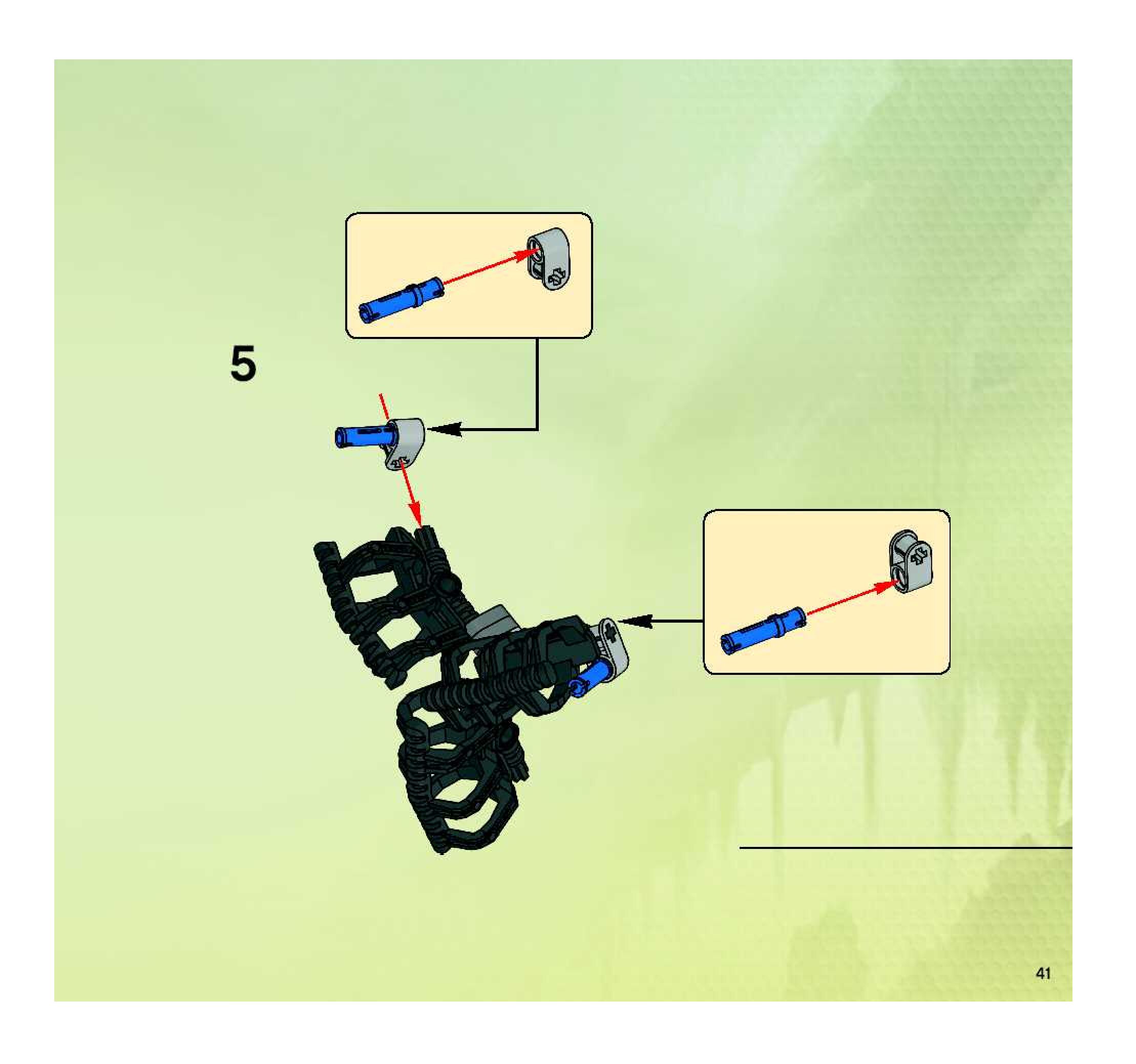 5

41