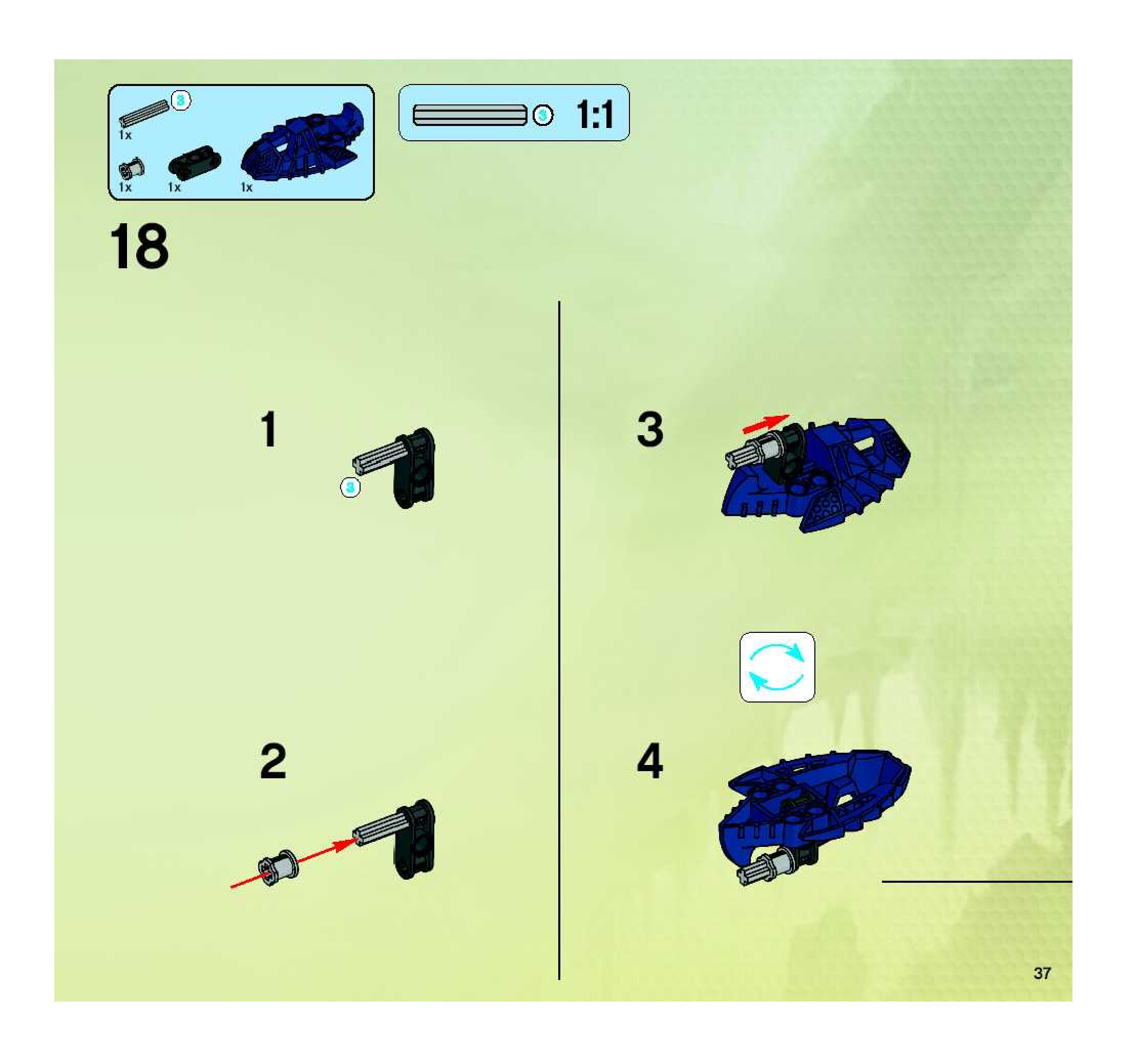 3
1x

1x 1x 1x

3 1:1

18

1

3

2

3

4

37