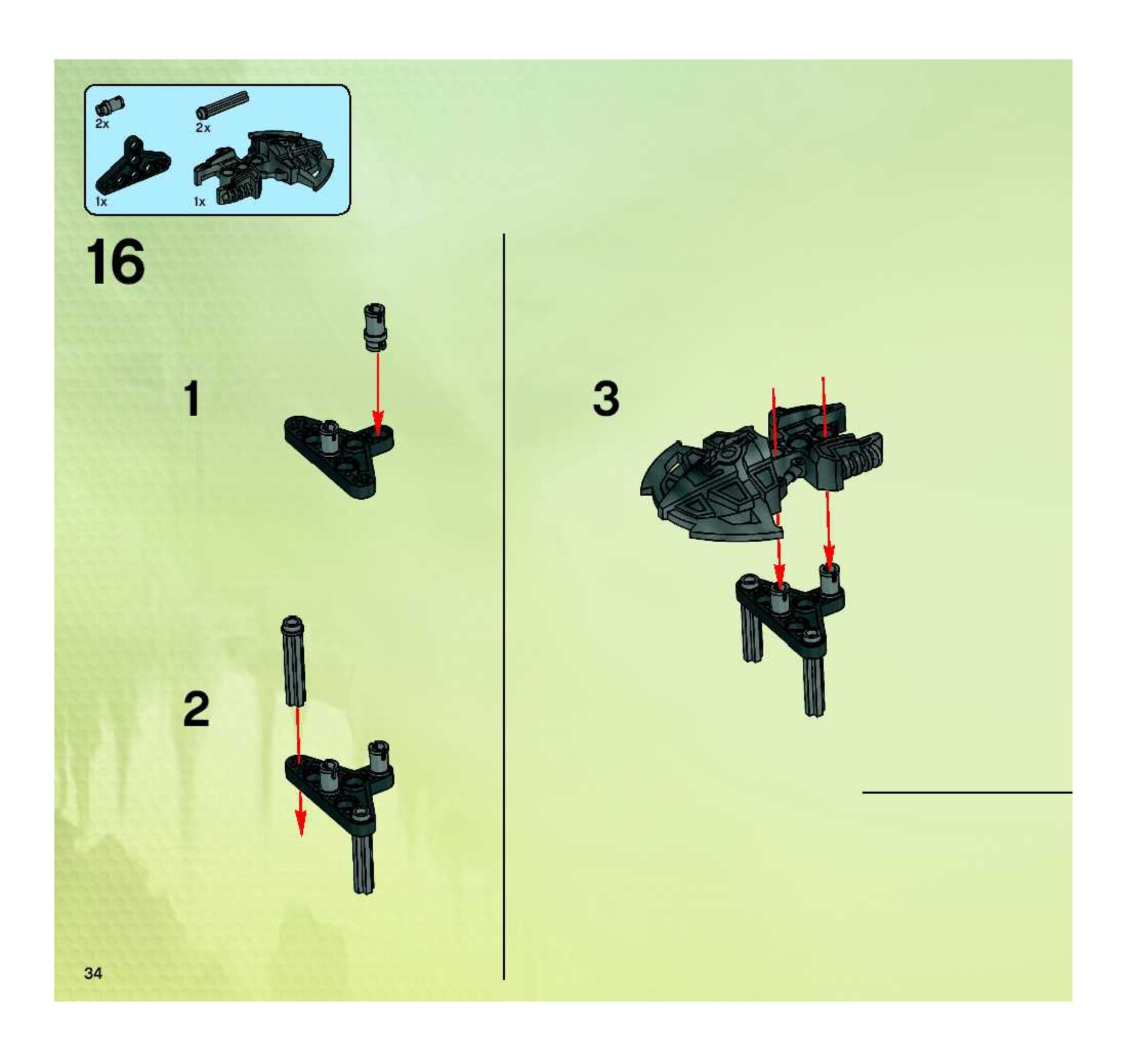 2x
2x
1x
1x

16

1

2

3

34