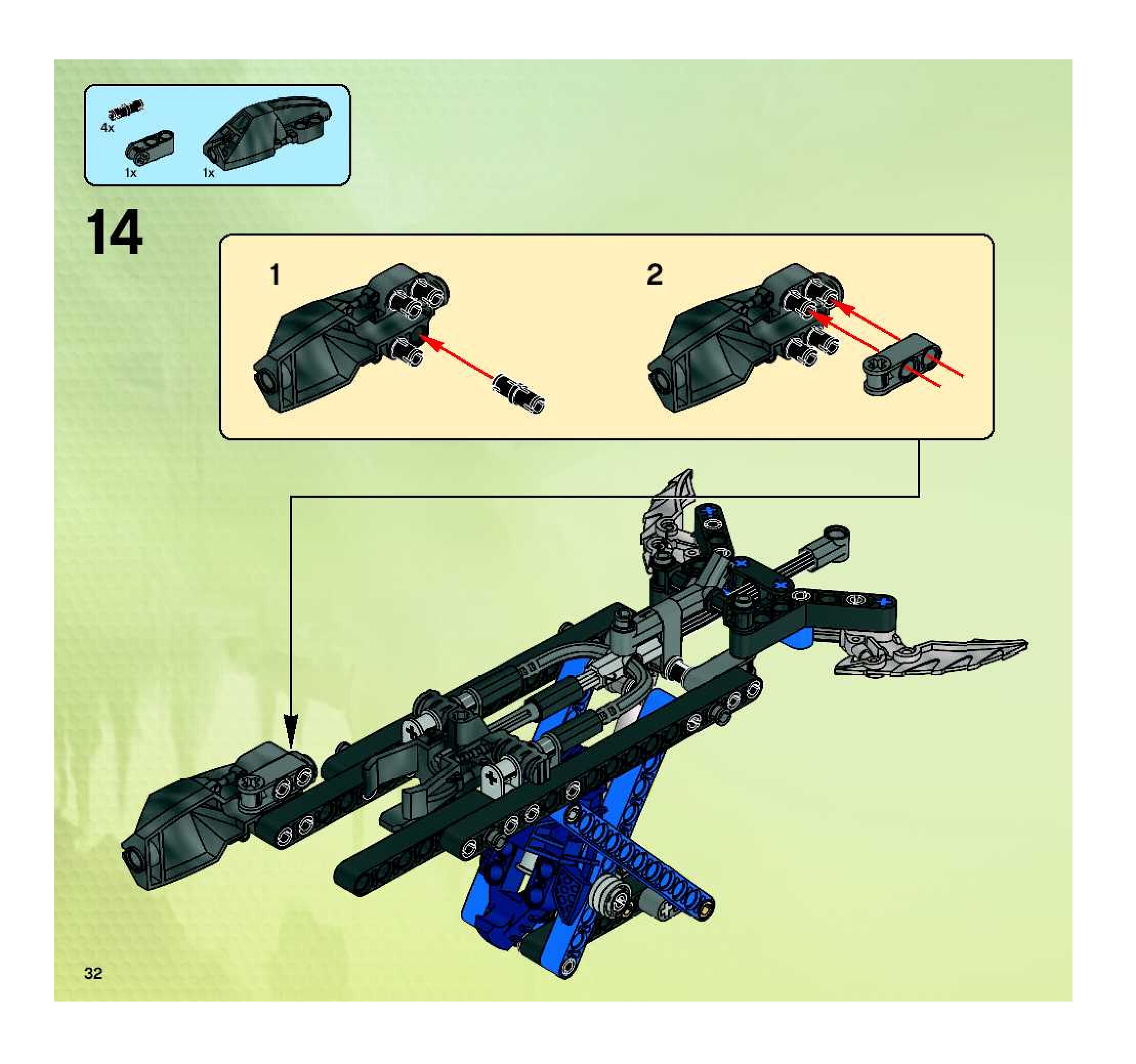 4x

1x

1x

14

1

2

32