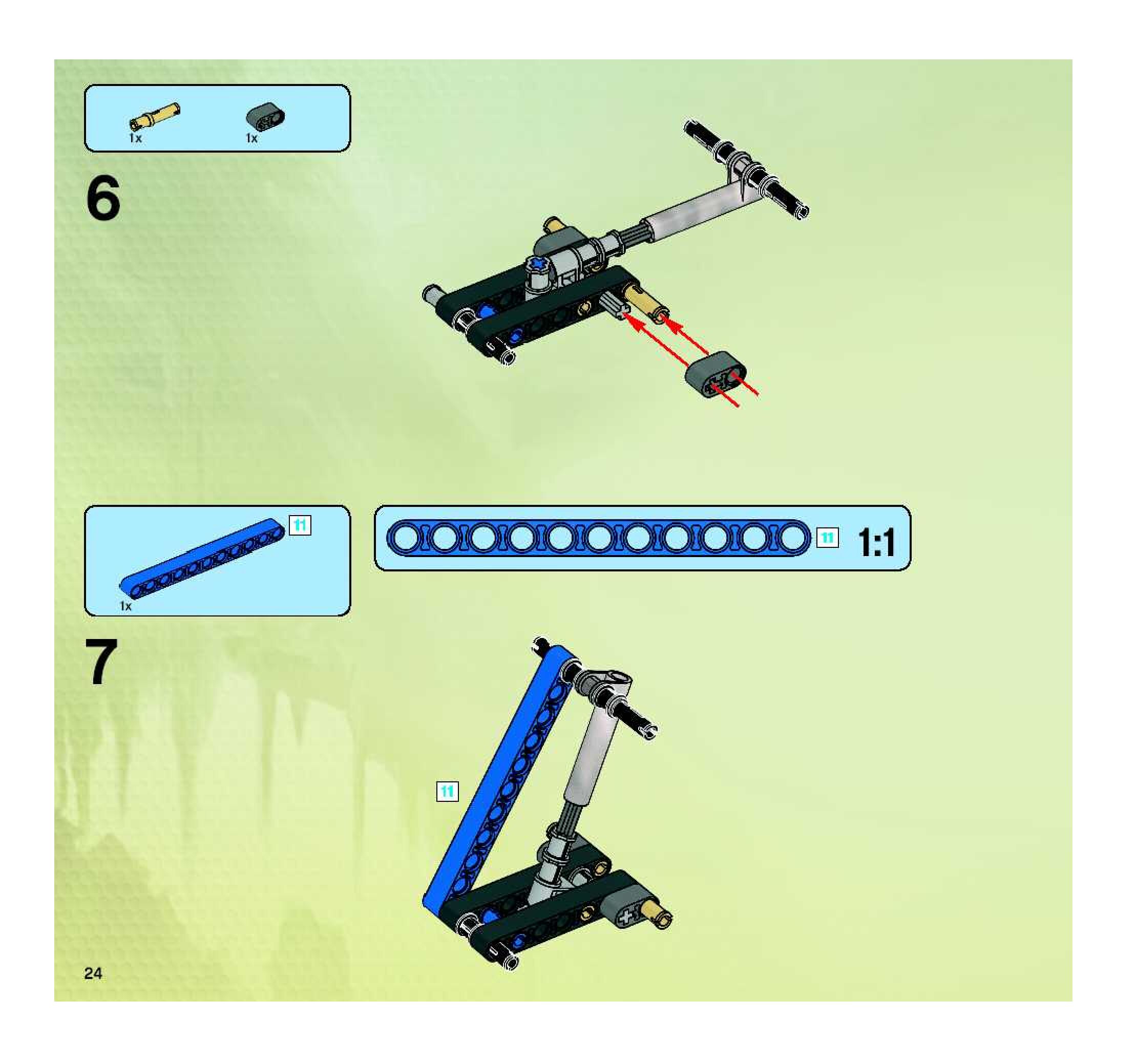 1x

1x

6

11

1x

11

1:1

7

11

24