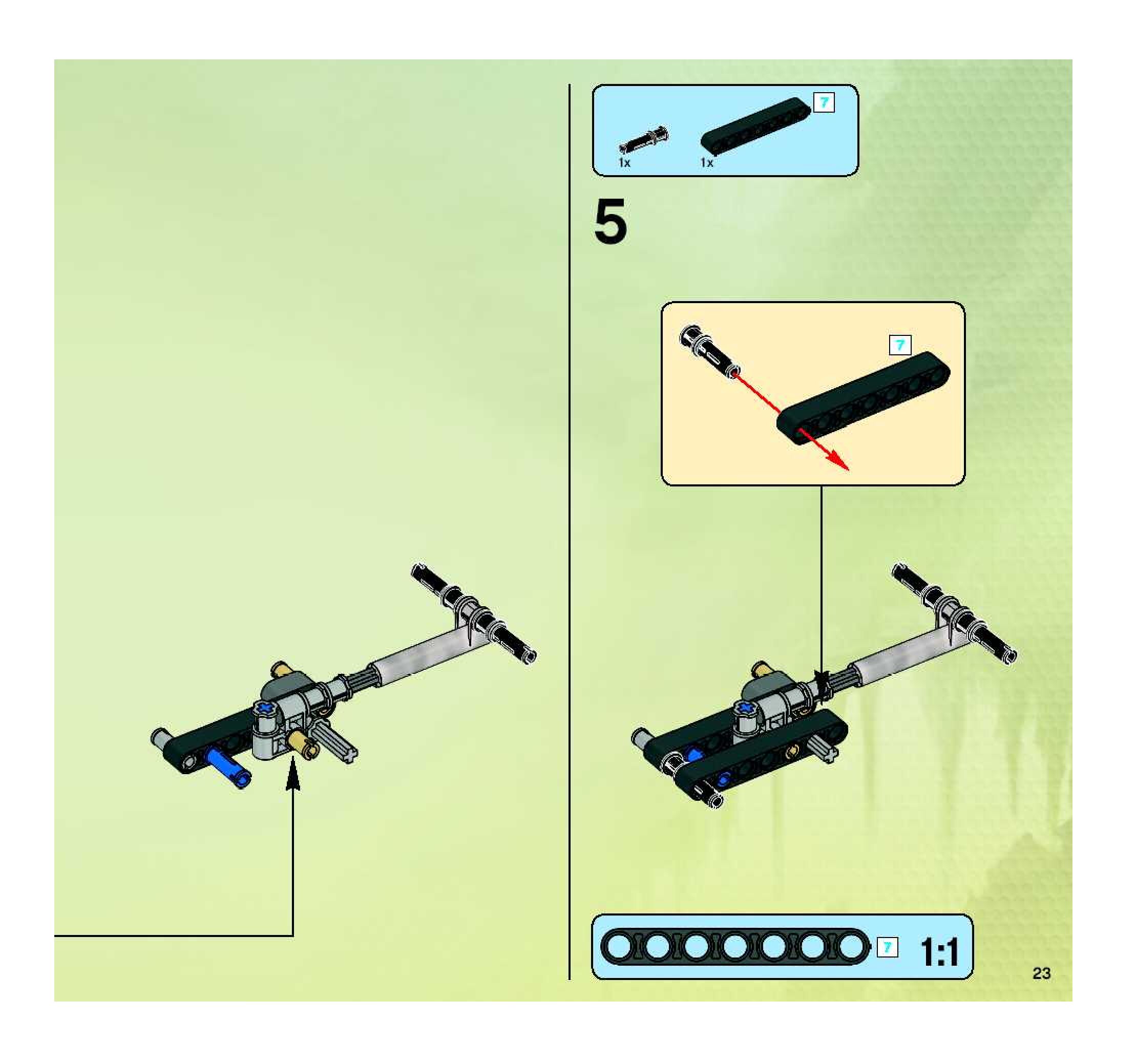 7
1x
1x

5

7

7
1:1

23