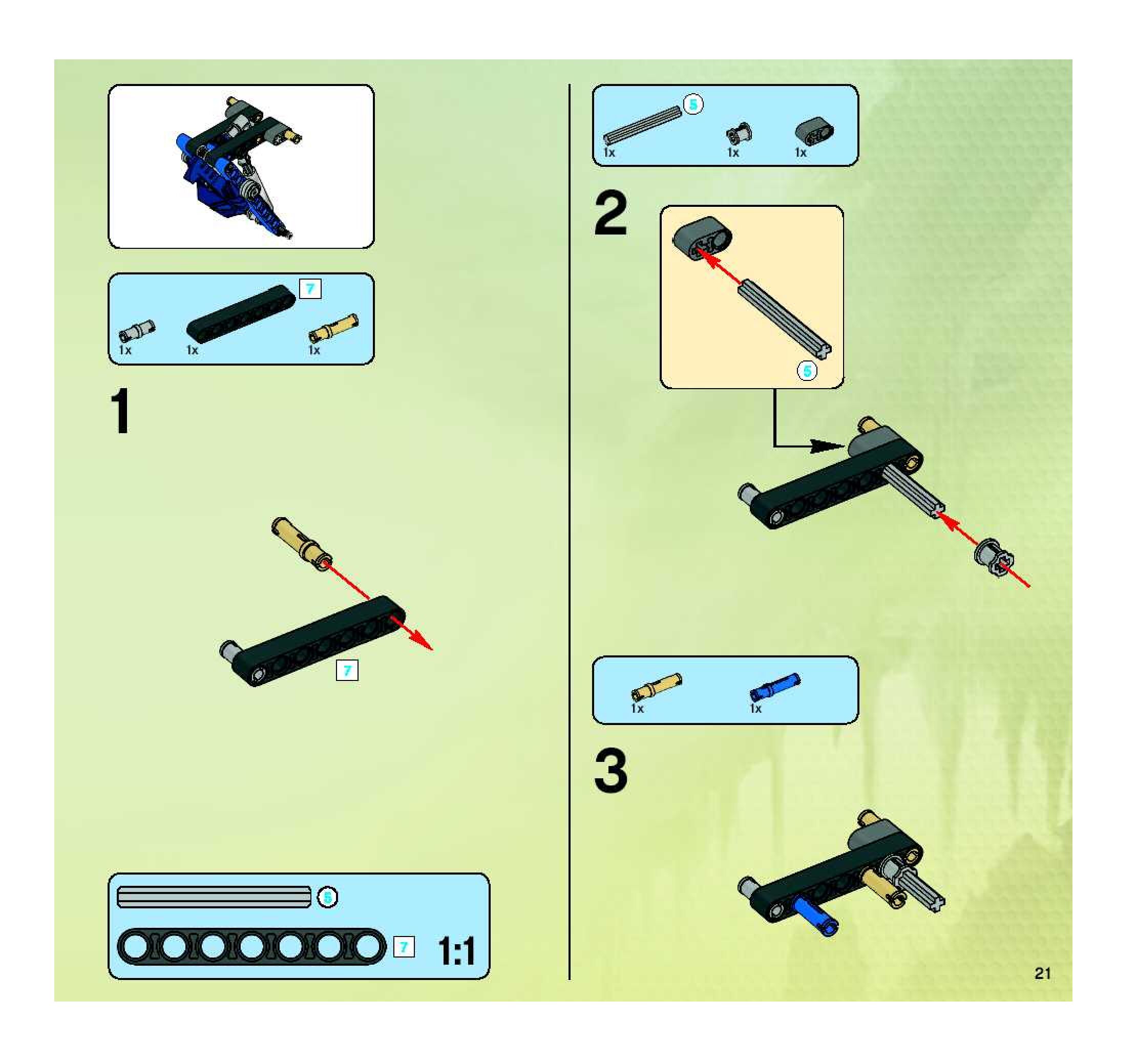 7
1x
1x
1x

1

7

5
7
1:1

5
1x
1x
1x

2

5

1x
1x

3

21