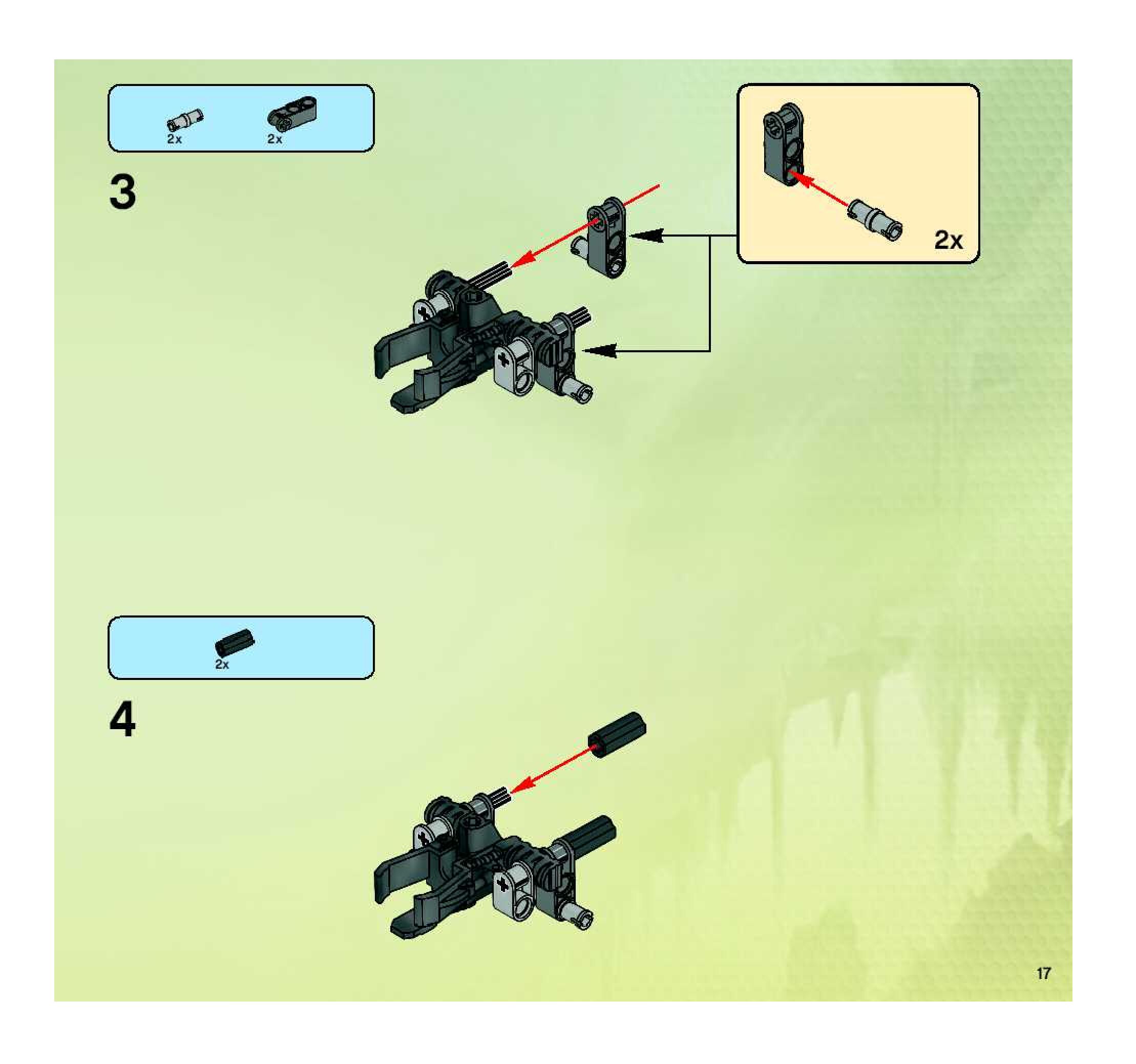 2x 2x

3

2x

2x

4

17