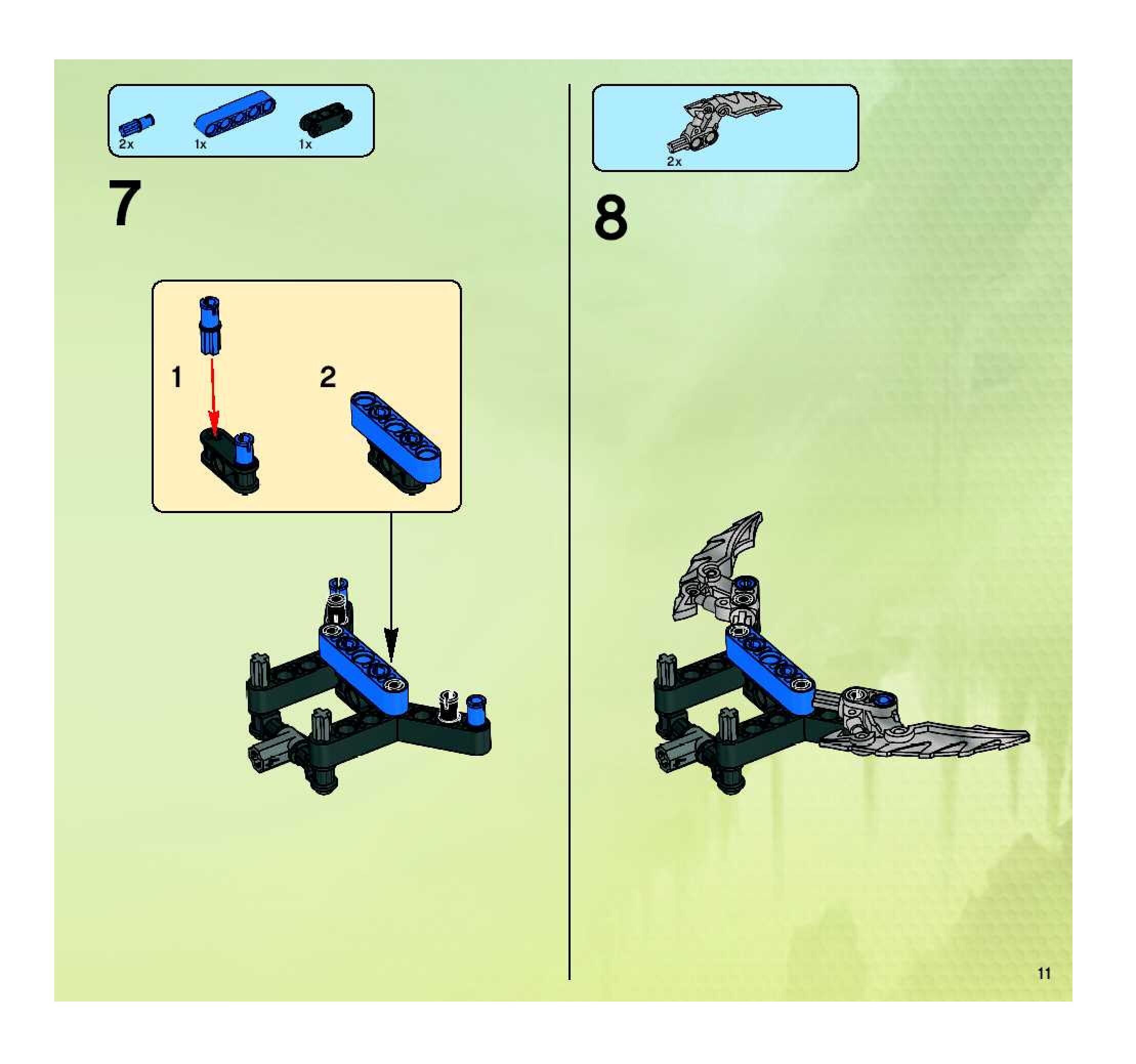 2x 1x 1x

7

1

2

2x

8

11