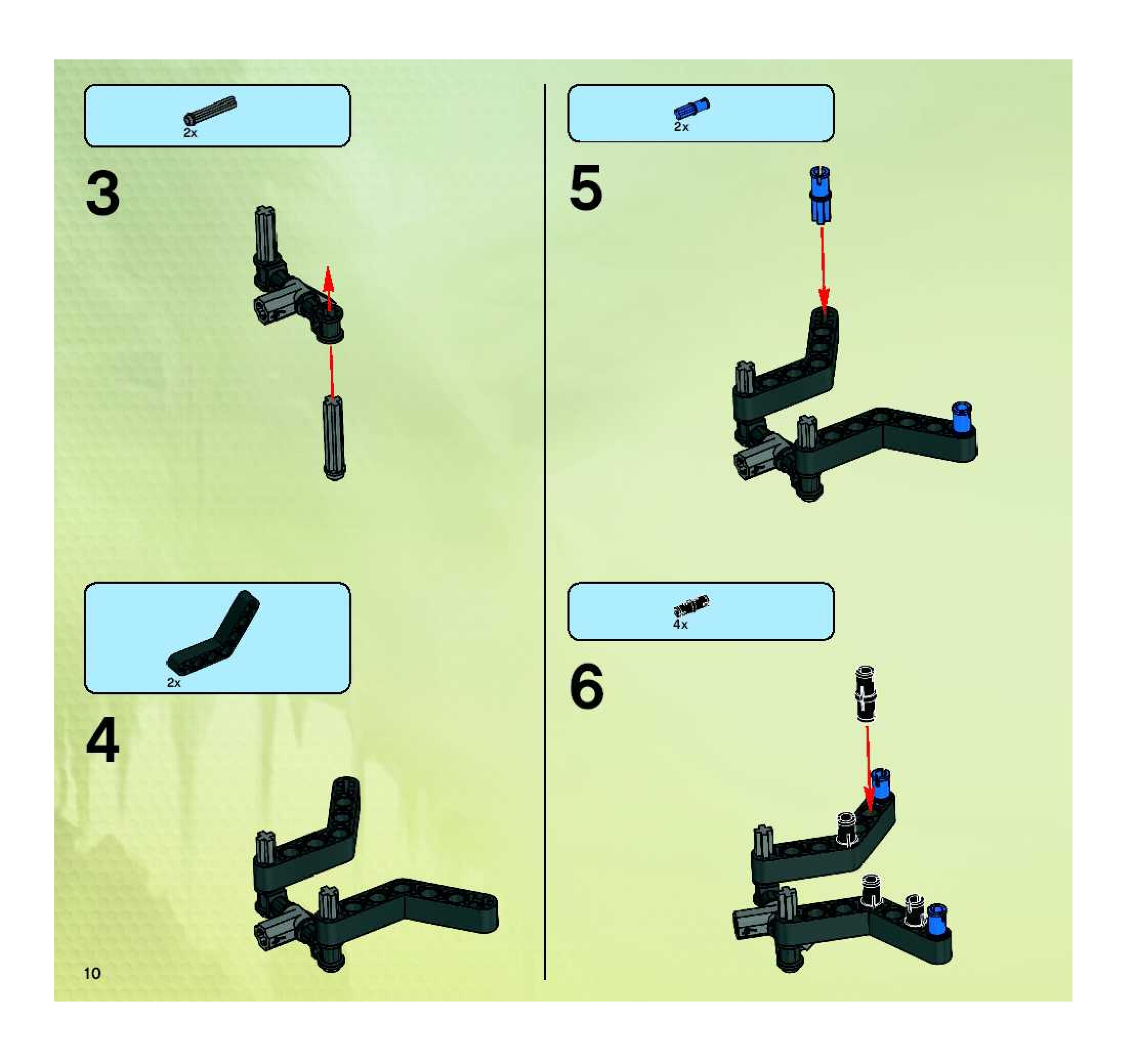 2x

3

2x

4

10

2x

5

4x

6