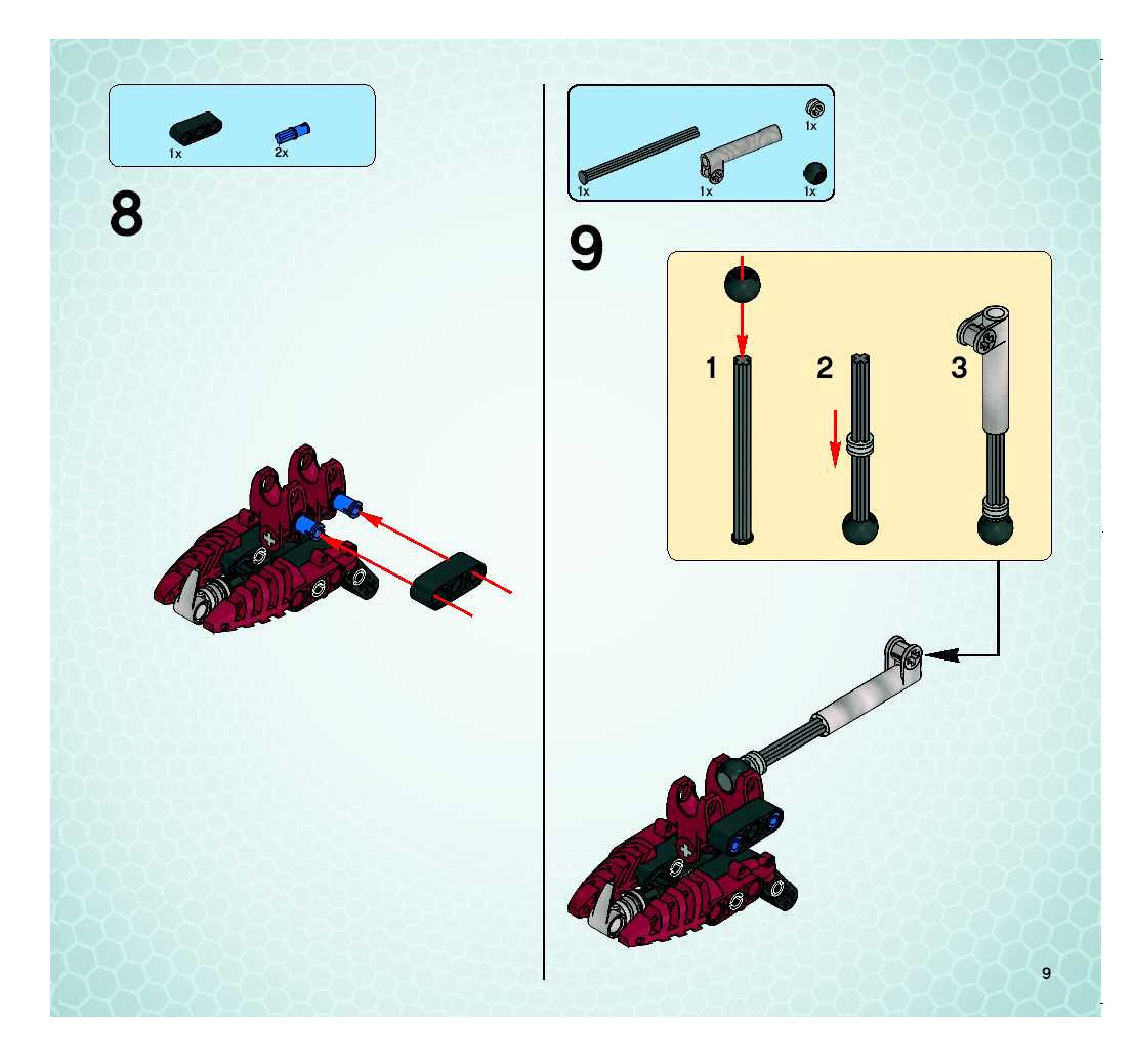 1x
2x

8

1x
1x
1x
1x

9

1
2
3

9