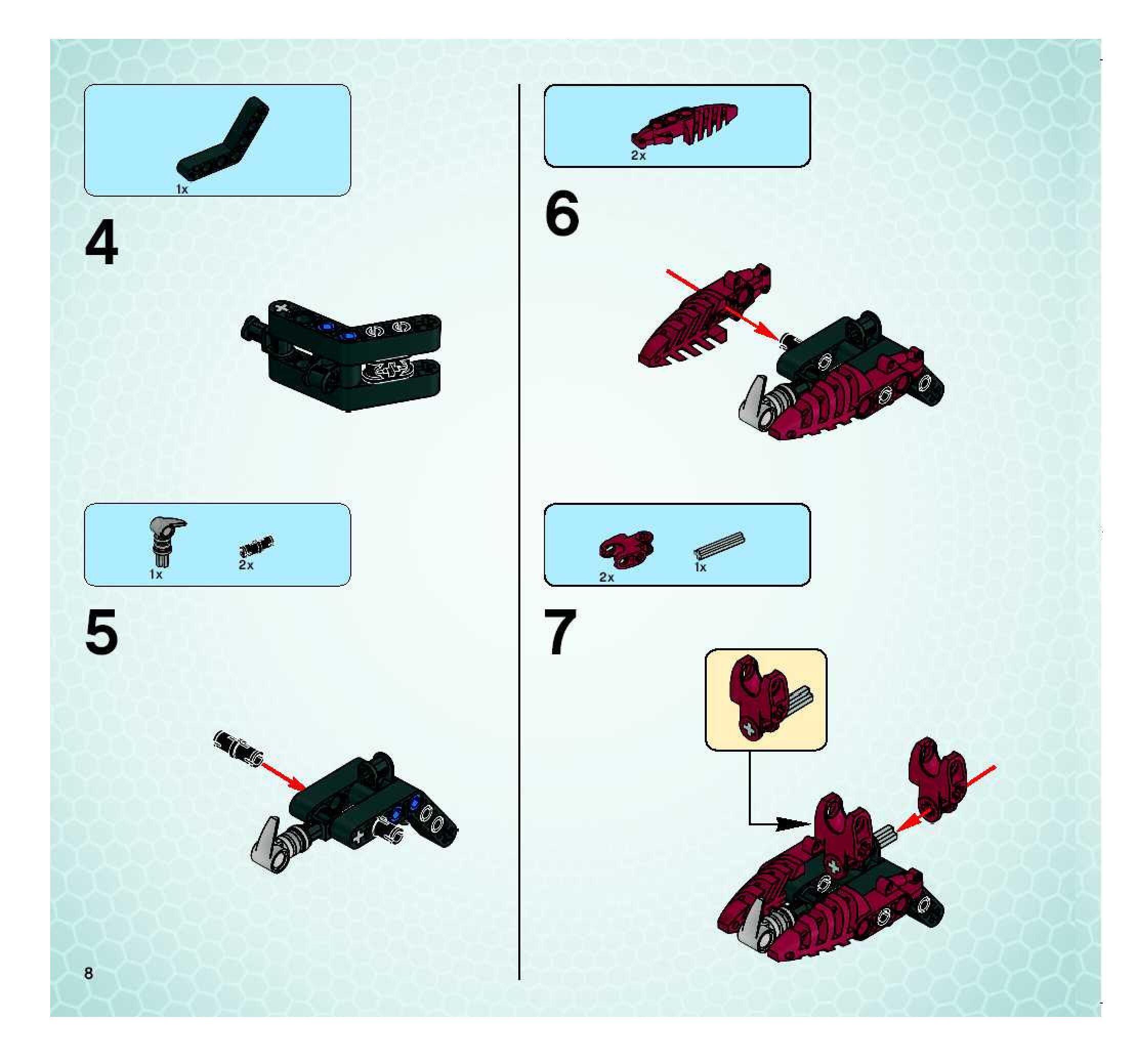 1x

4

1x
2x

5

8

2x

6

2x
1x

7