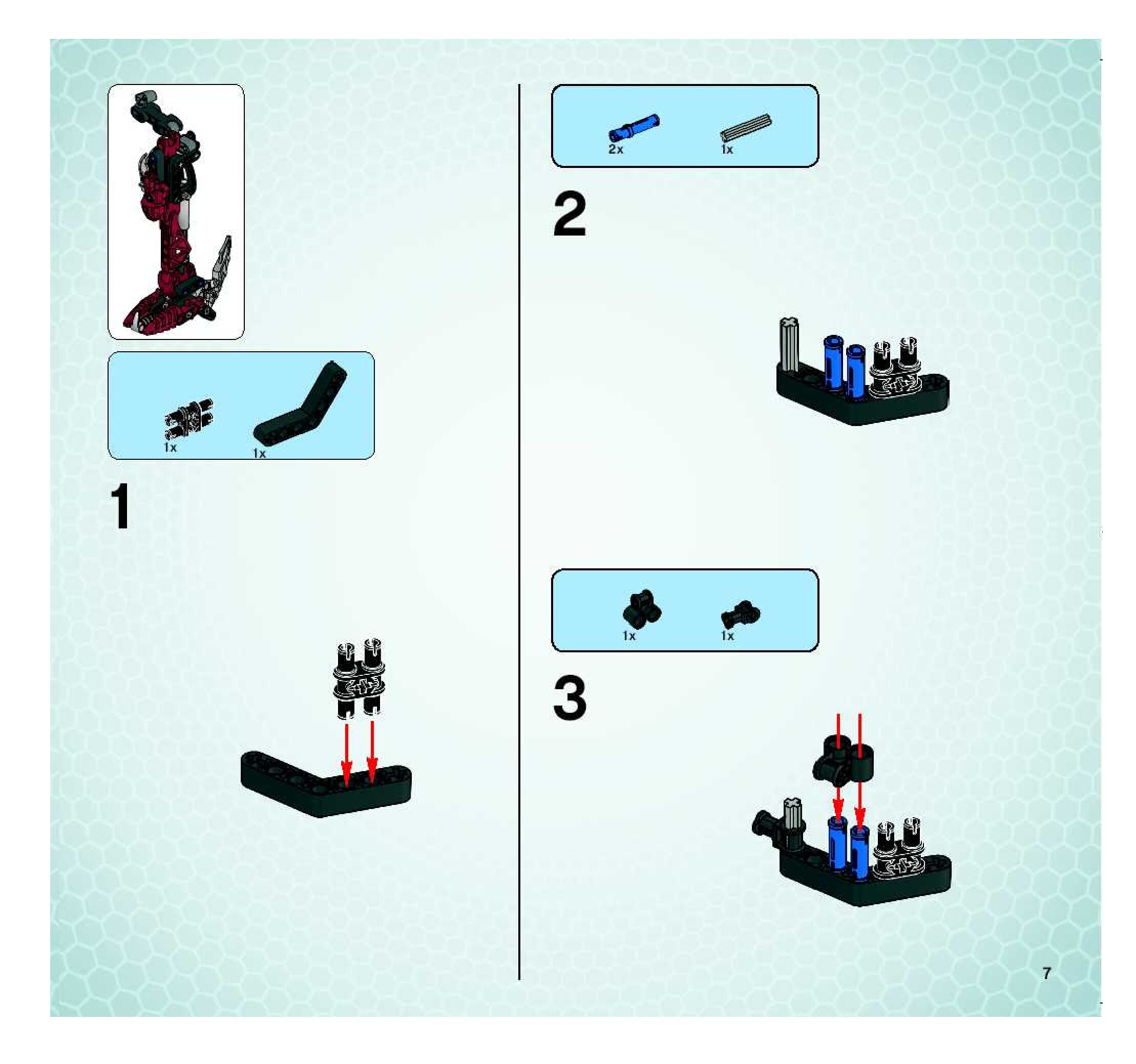 1x
1x

1

2x
1x

2

1x
1x

3

7