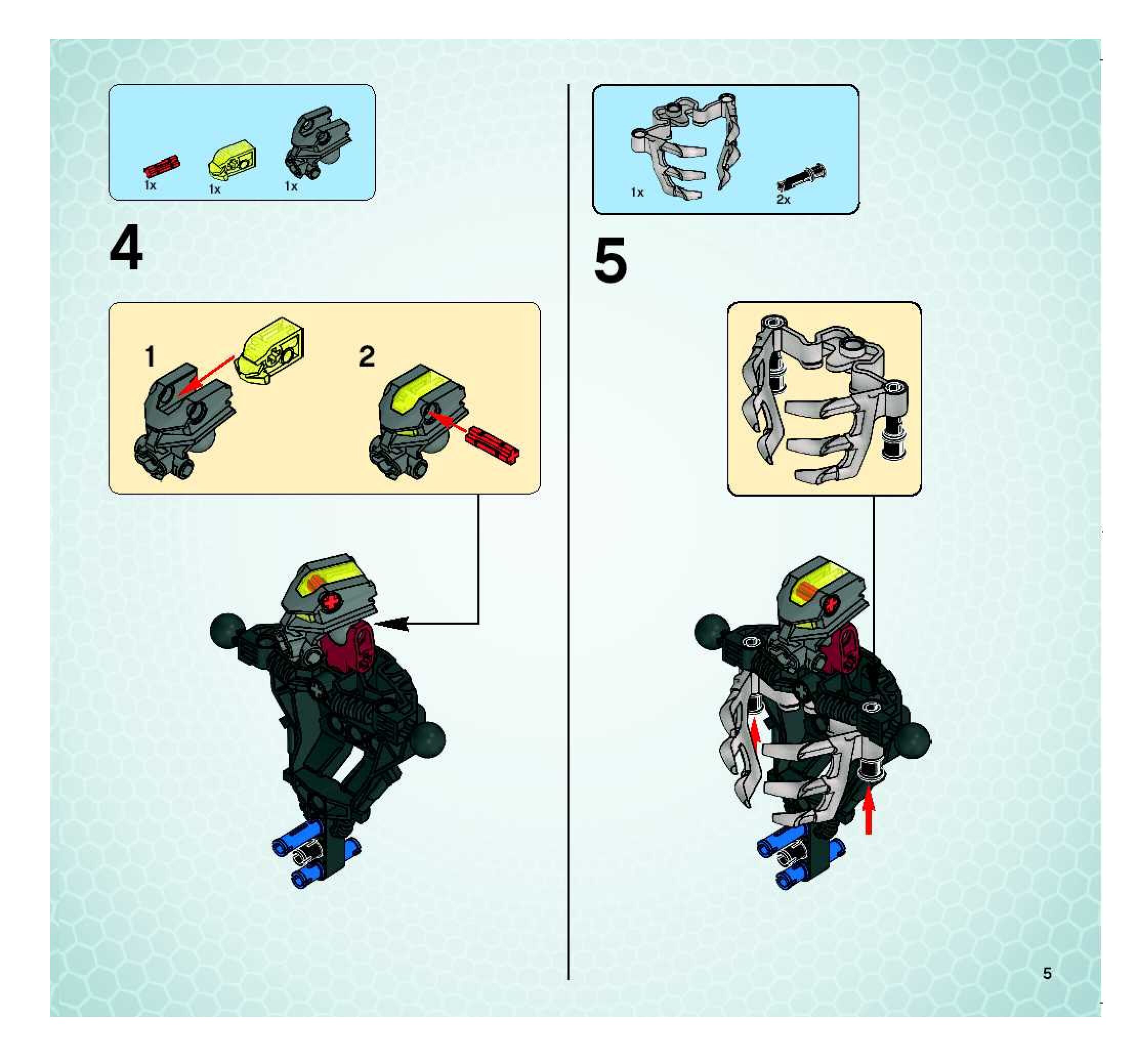 1x 1x 1x

4

1

2

1x 2x

5

5